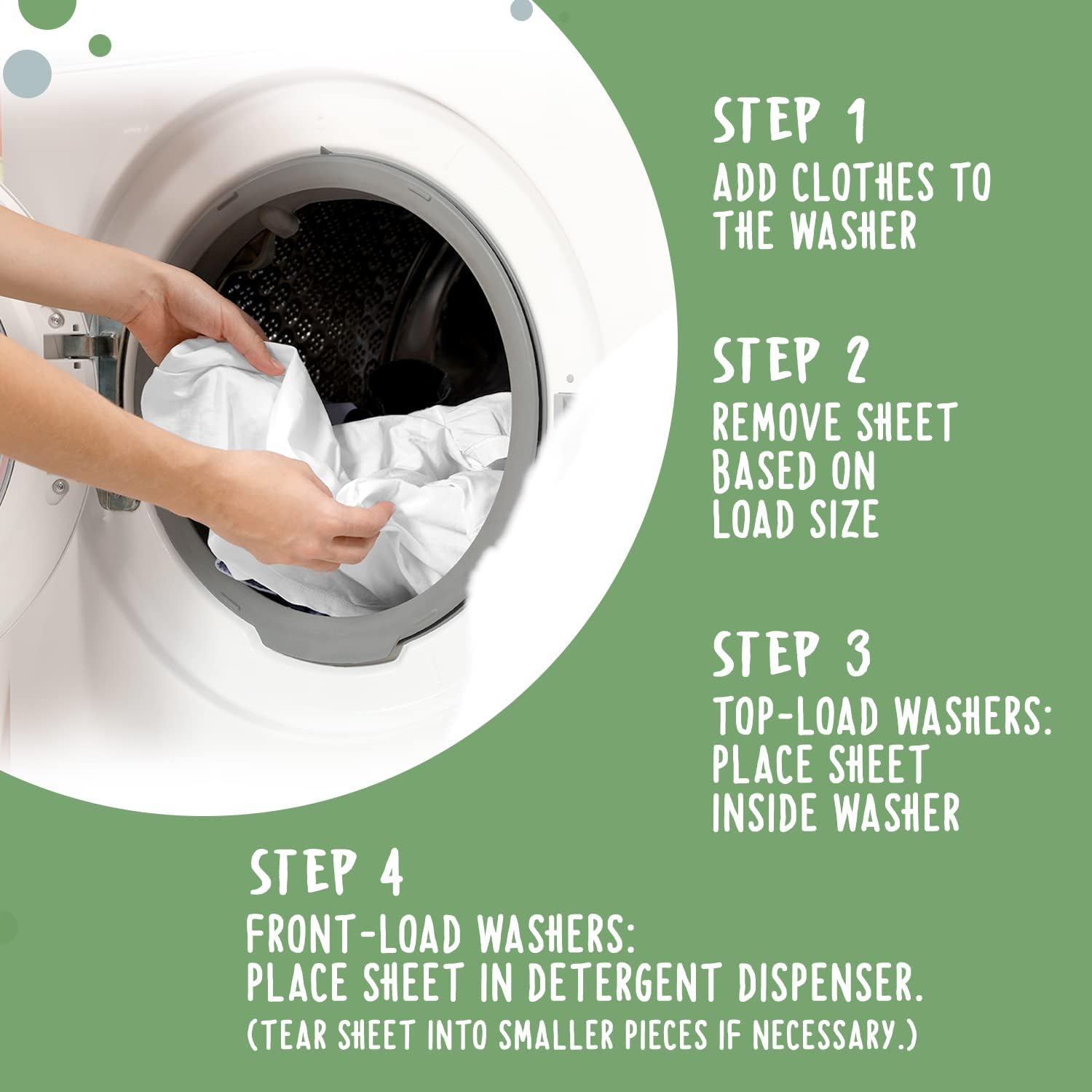 STEP 1
ADD CLOTHES TO THE WASHER

STEP 2
REMOVE SHEET BASED ON LOAD SIZE

STEP 3
TOP-LOAD WASHERS: PLACE SHEET INSIDE WASHER

STEP 4
FRONT-LOAD WASHERS:
PLACE SHEET IN DETERGENT DISPENSER.
(TEAR SHEET INTO SMALLER PIECES IF NECESSARY.)