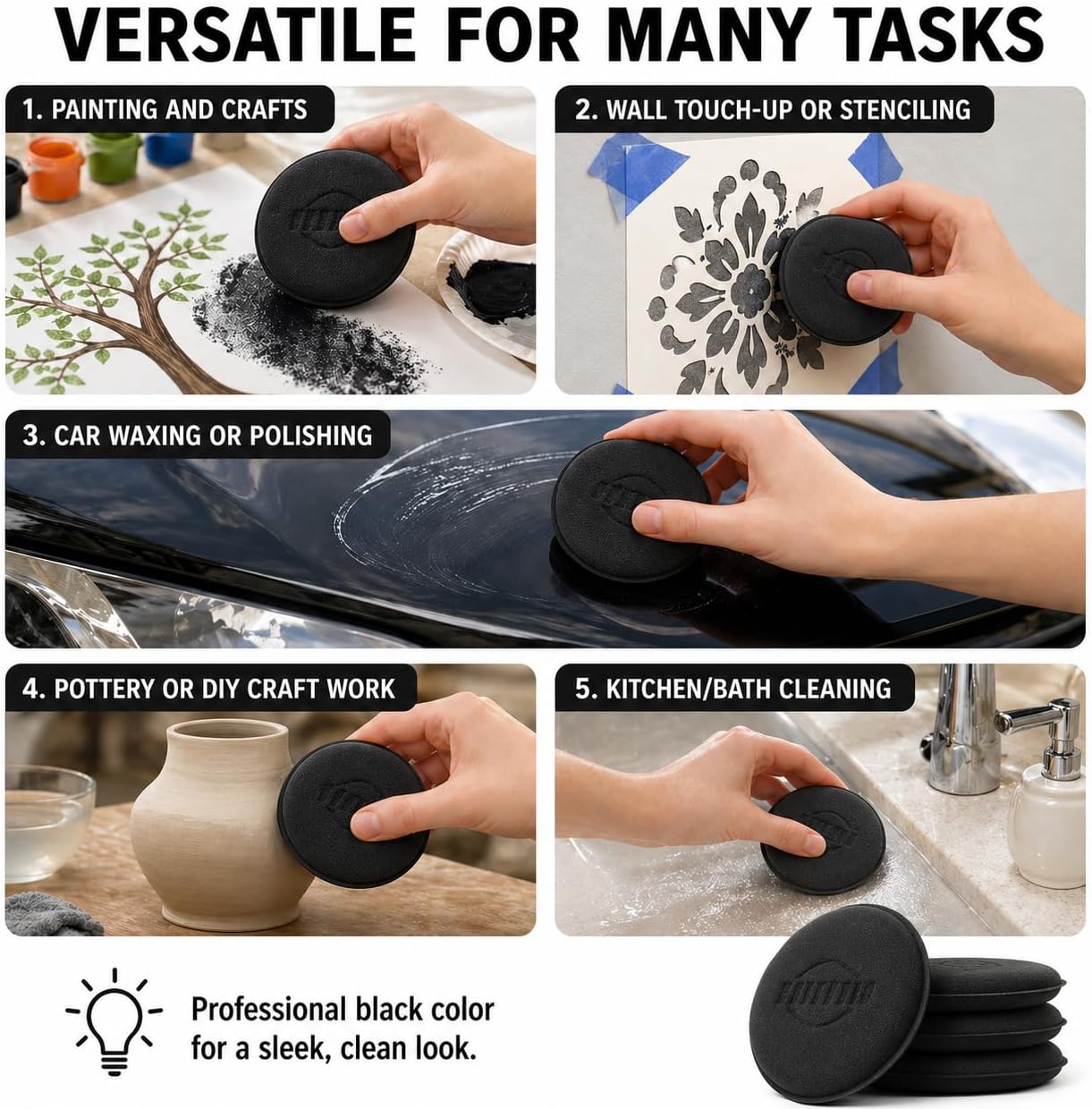 VERSATILE FOR MANY TASKS

1. PAINTING AND CRAFTS

2. WALL TOUCH-UP OR STENCILING

3. CAR WAXING OR POLISHING

4. POTTERY OR DIY CRAFT WORK

5. KITCHEN/BATH CLEANING

Professional black color for a sleek, clean look.