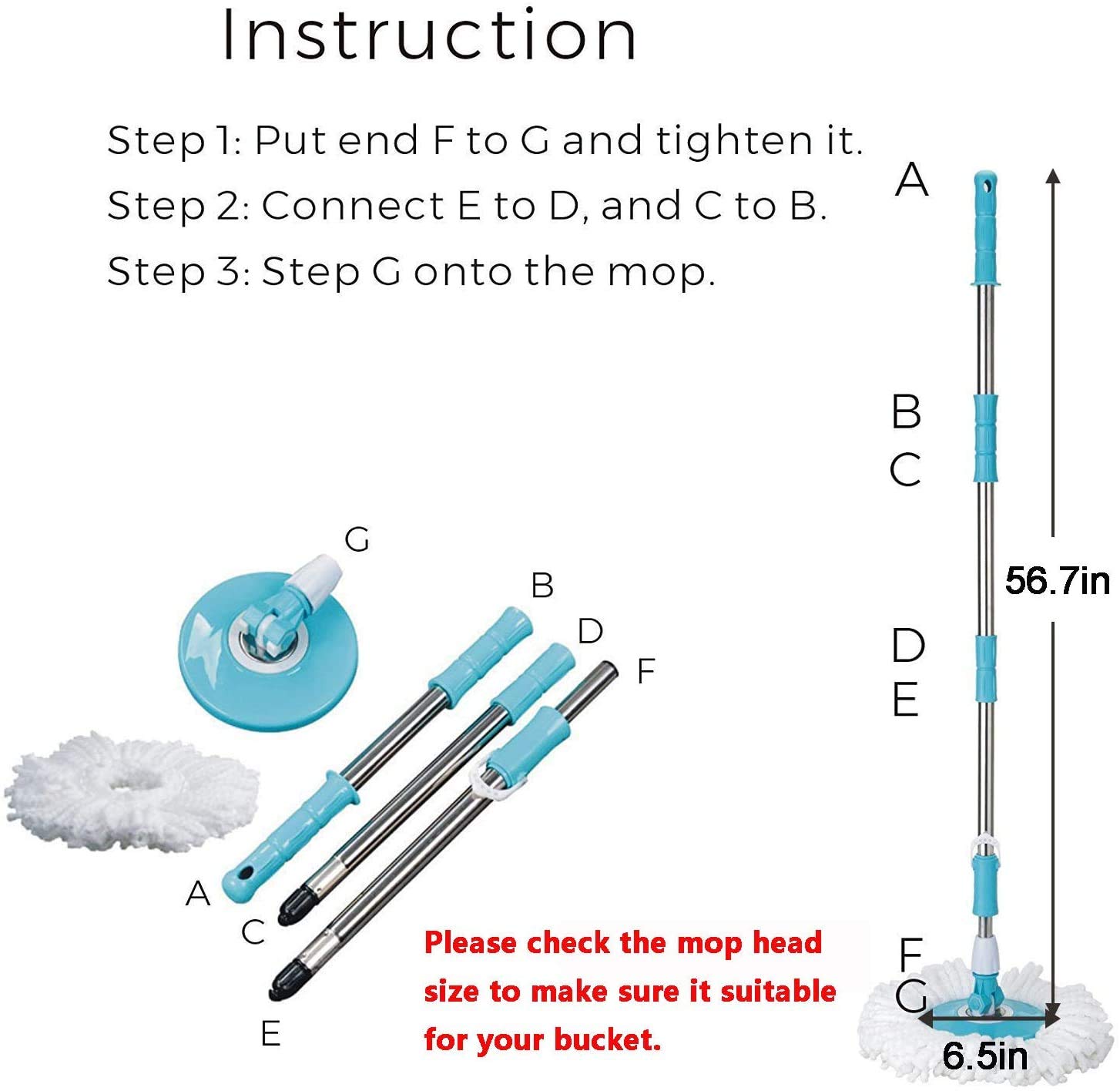 Instruction

Step 1: Put end F to G and tighten it.

Step 2: Connect E to D, and C to B.

Step 3: Step G onto the mop.

G

B

D

F

A

C

E

Please check the mop head size to make sure it suitable for your bucket.

A

B

C

56.7in

D

E

F

G

6.5in