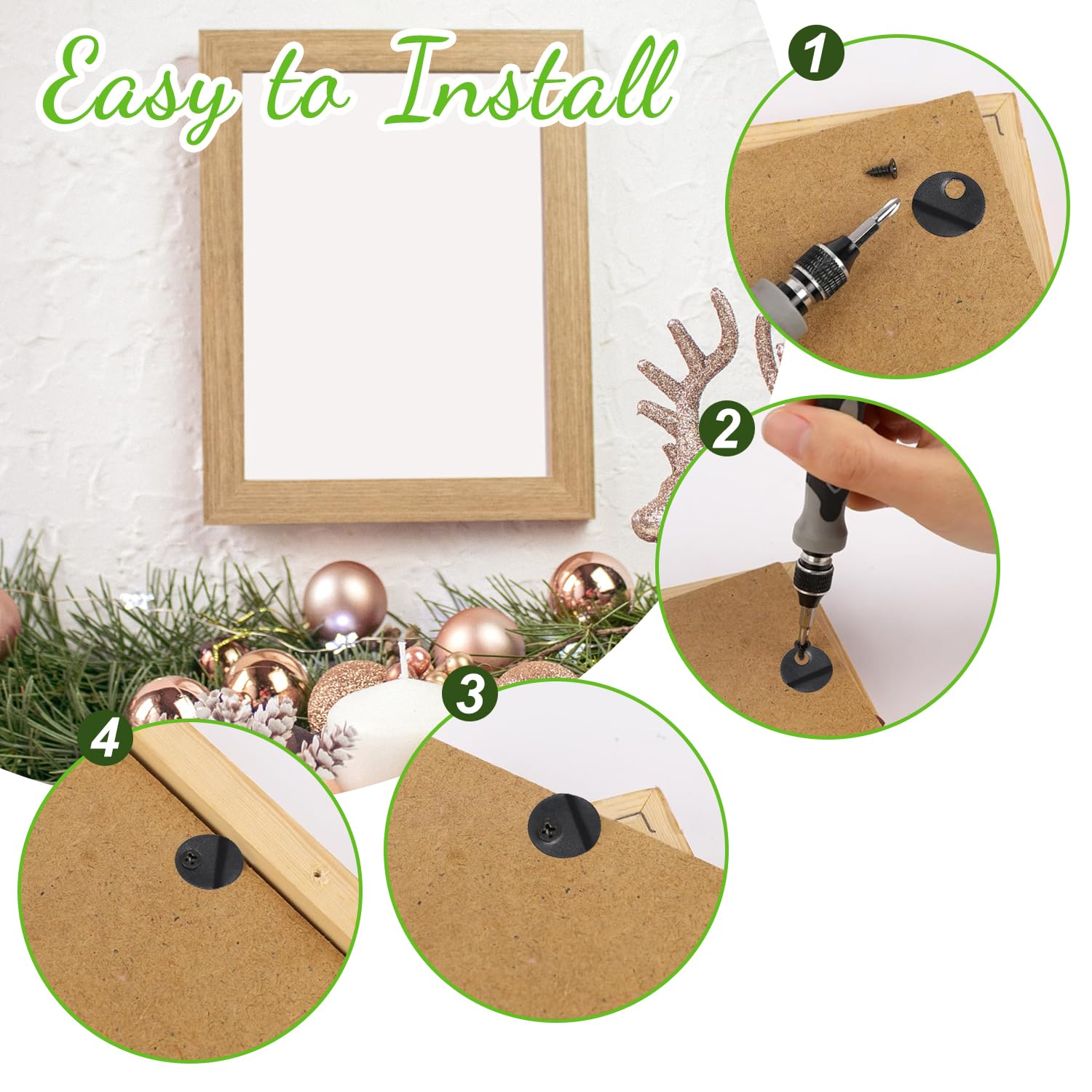 Easy to Install

1

2

3

4