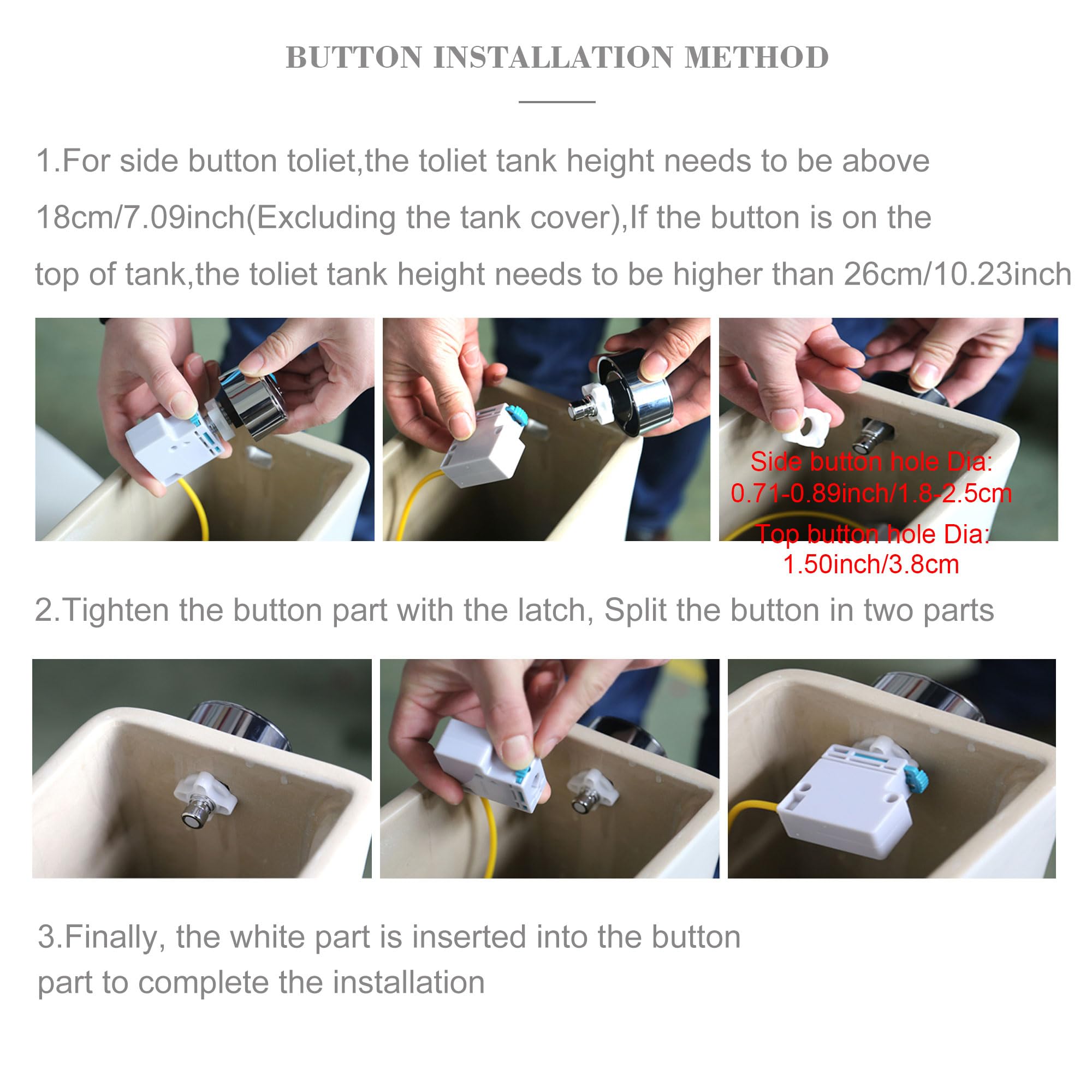 BUTTON INSTALLATION METHOD

1.For side button toliet,the toliet tank height needs to be above 18cm/7.09inch(Excluding the tank cover),If the button is on the top of tank,the toliet tank height needs to be higher than 26cm/10.23inch

Side button hole Dia: 0.71-0.89inch/1.8-2.5cm

Top button hole Dia: 1.50inch/3.8cm

2.Tighten the button part with the latch, Split the button in two parts

3.Finally, the white part is inserted into the button part to complete the installation