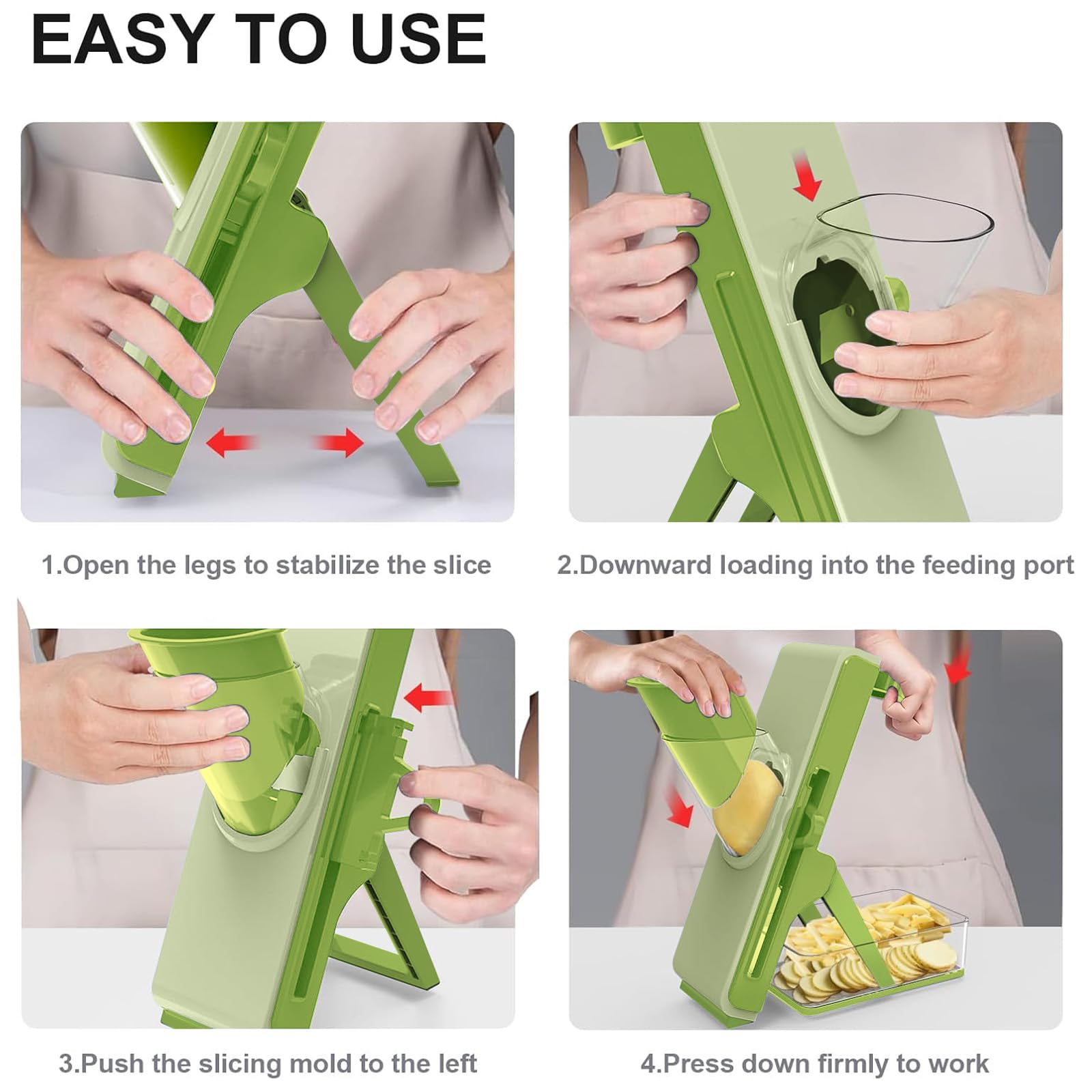 EASY TO USE

1.Open the legs to stabilize the slice

2.Downward loading into the feeding port

3.Push the slicing mold to the left

4.Press down firmly to work