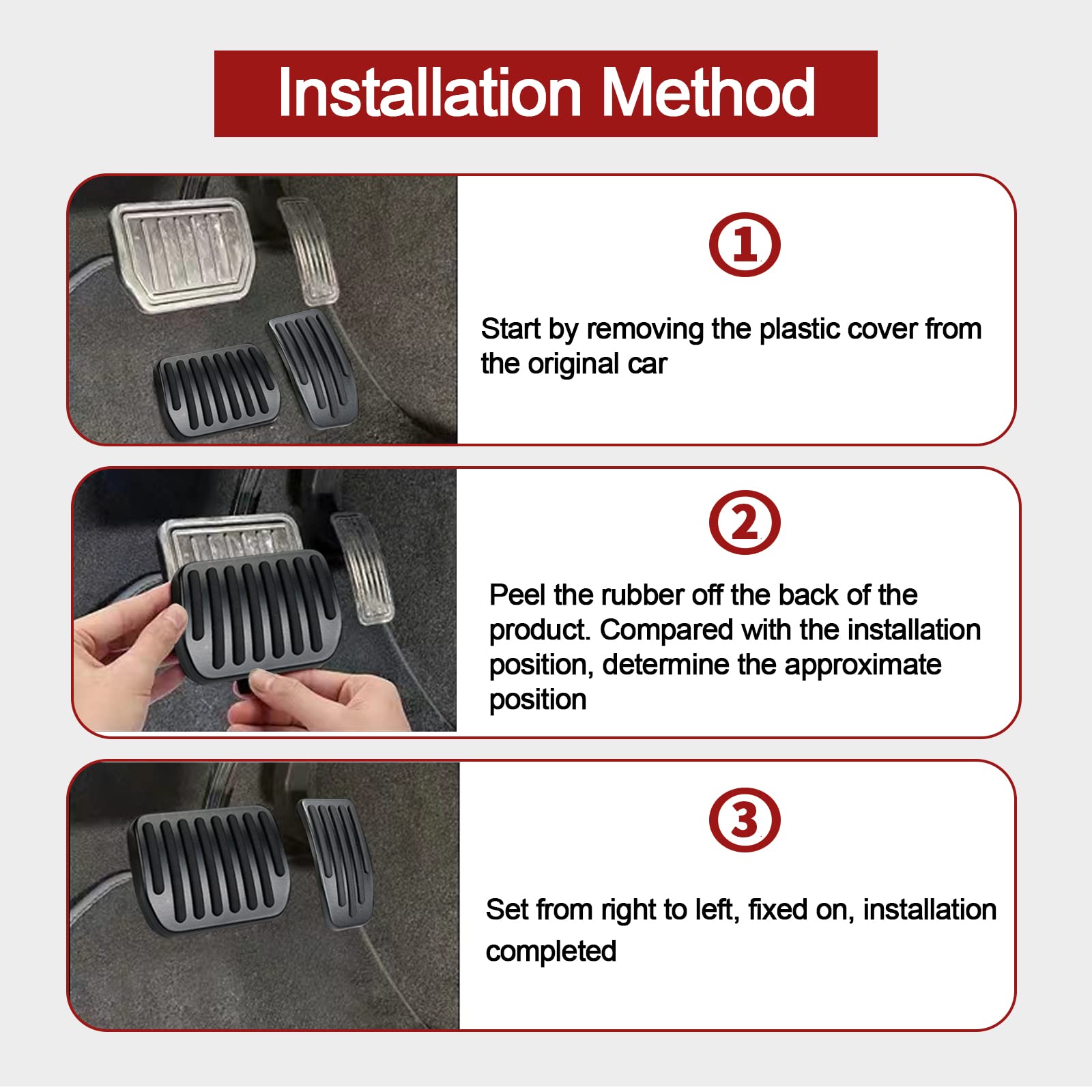 Installation Method

①

Start by removing the plastic cover from the original car

②

Peel the rubber off the back of the product. Compared with the installation position, determine the approximate position

③

Set from right to left, fixed on, installation completed