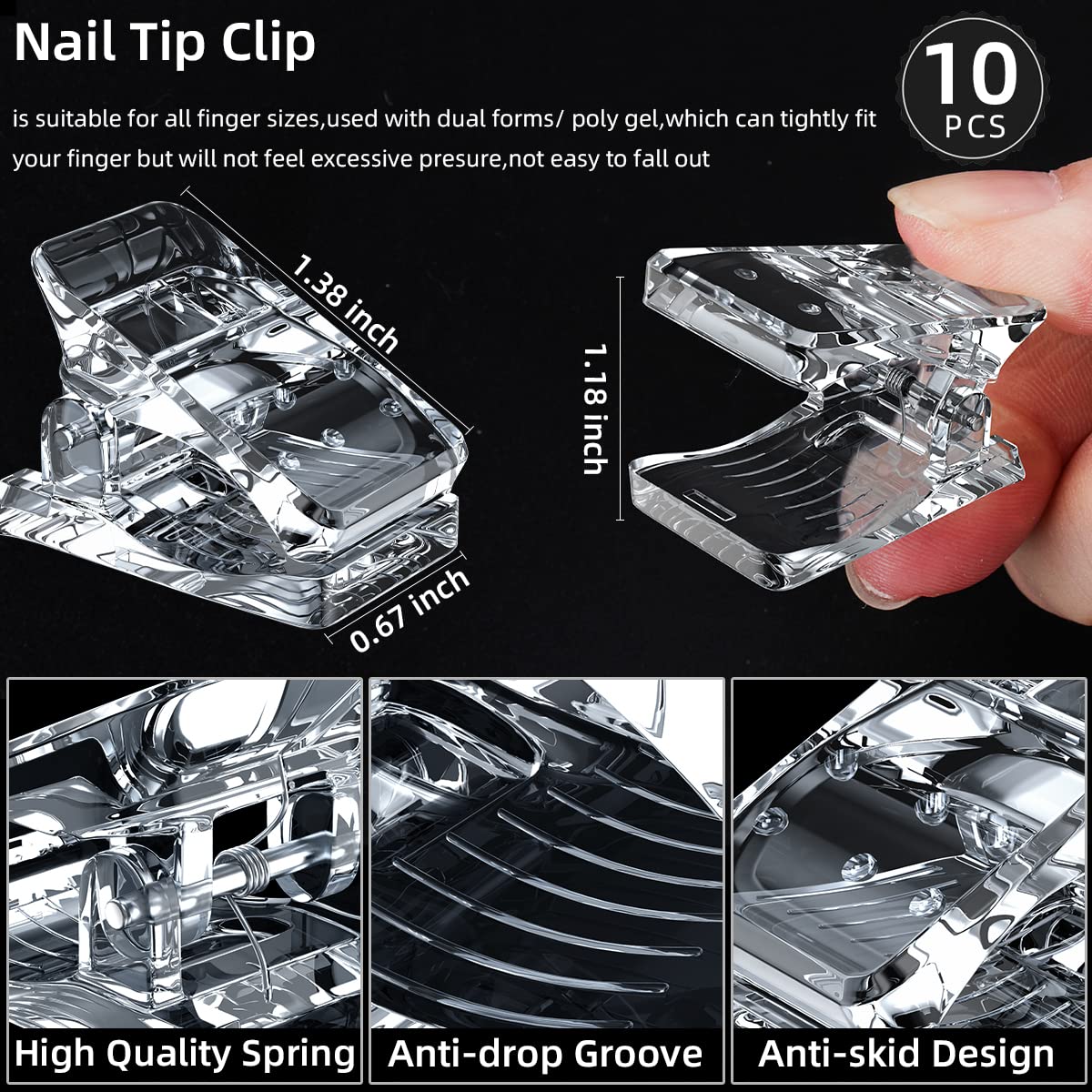 Nail Tip Clip

10 PCS

is suitable for all finger sizes,used with dual forms/ poly gel,which can tightly fit your finger but will not feel excessive presure,not easy to fall out

1.38 inch

1.18 inch

0.67 inch

High Quality Spring

Anti-drop Groove

Anti-skid Design