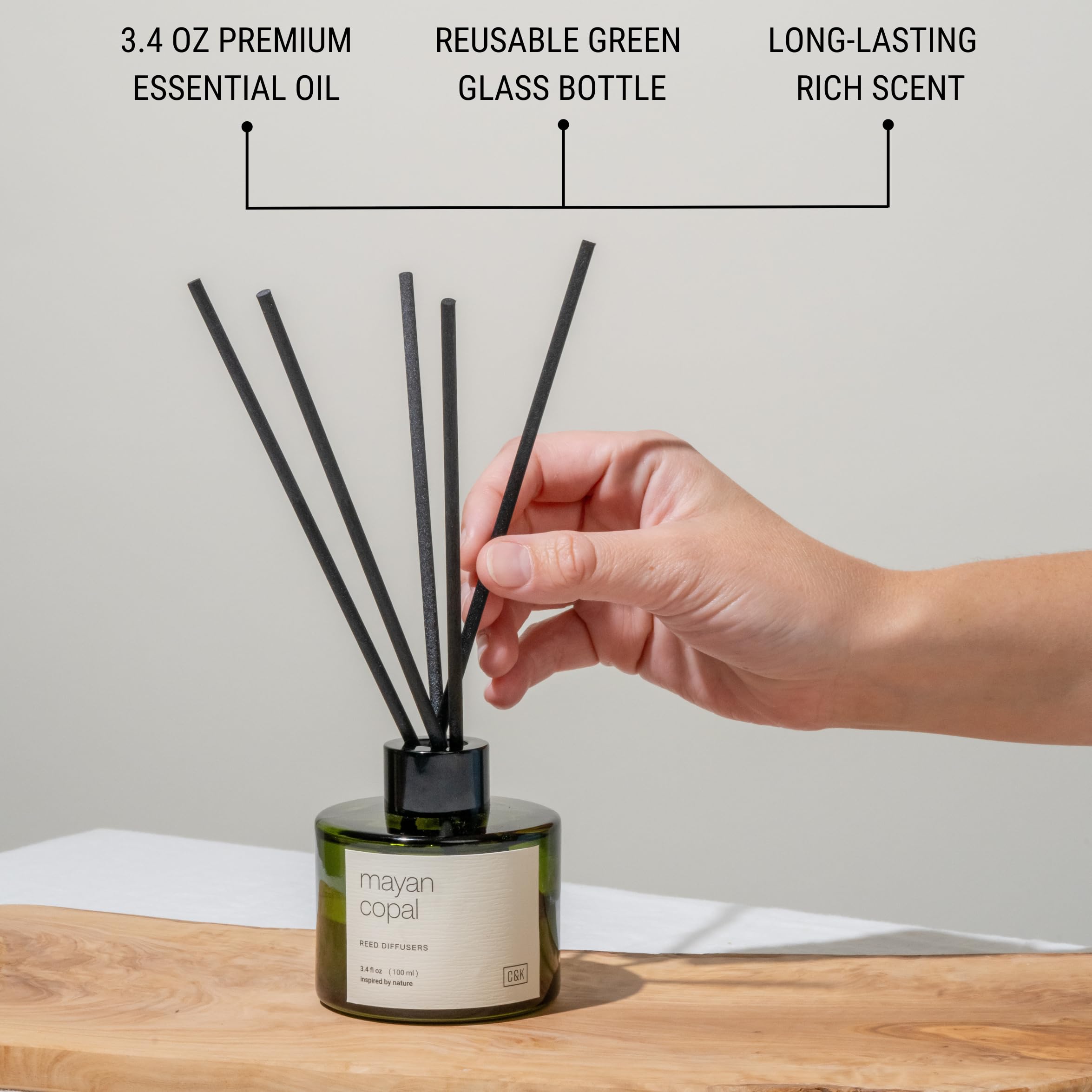 3.4 OZ PREMIUM ESSENTIAL OIL

REUSABLE GREEN GLASS BOTTLE

LONG-LASTING RICH SCENT

mayan copal

REED DIFFUSERS

3.4 fl oz ( 100 ml )
inspired by nature

C&K