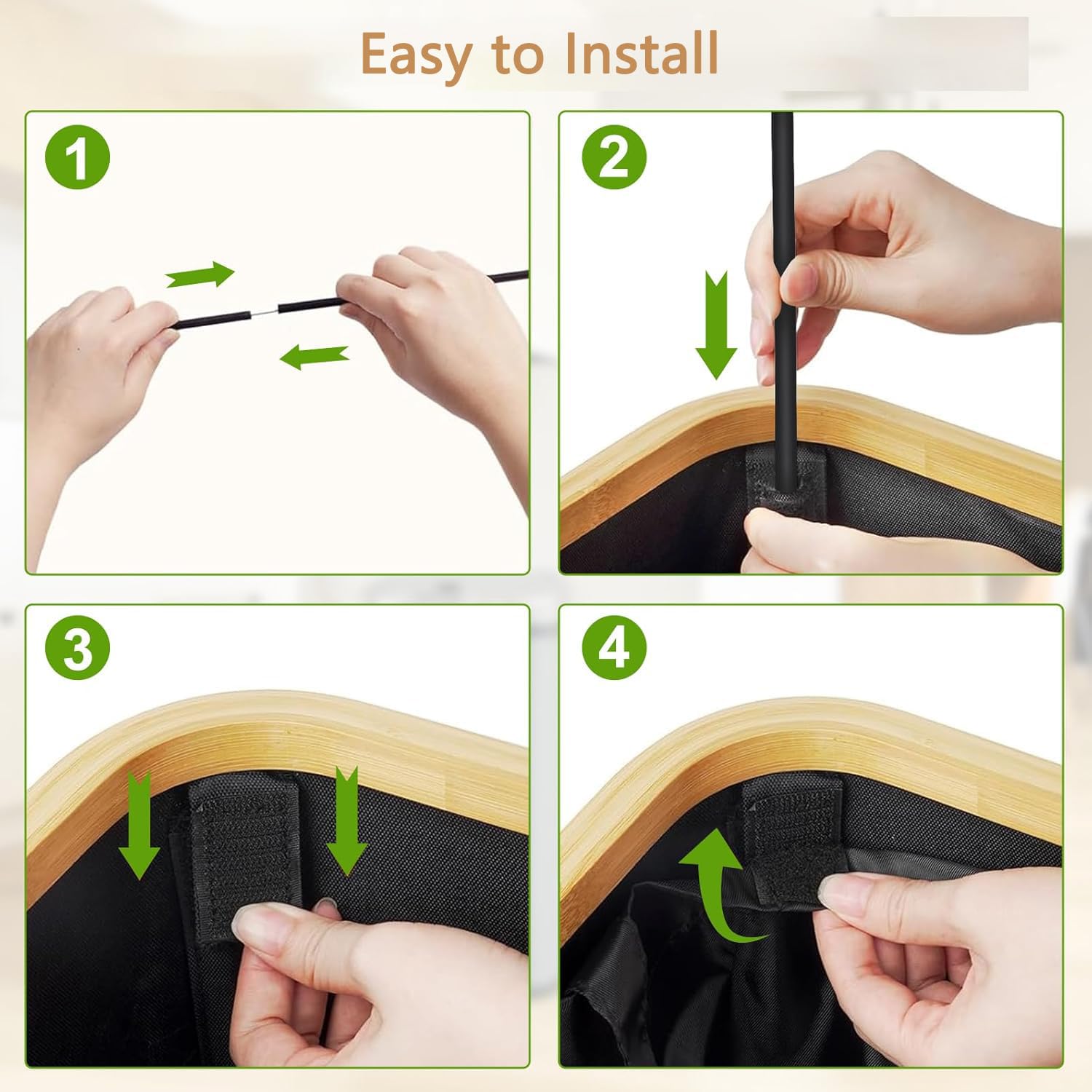 Easy to Install

1

2

3

4