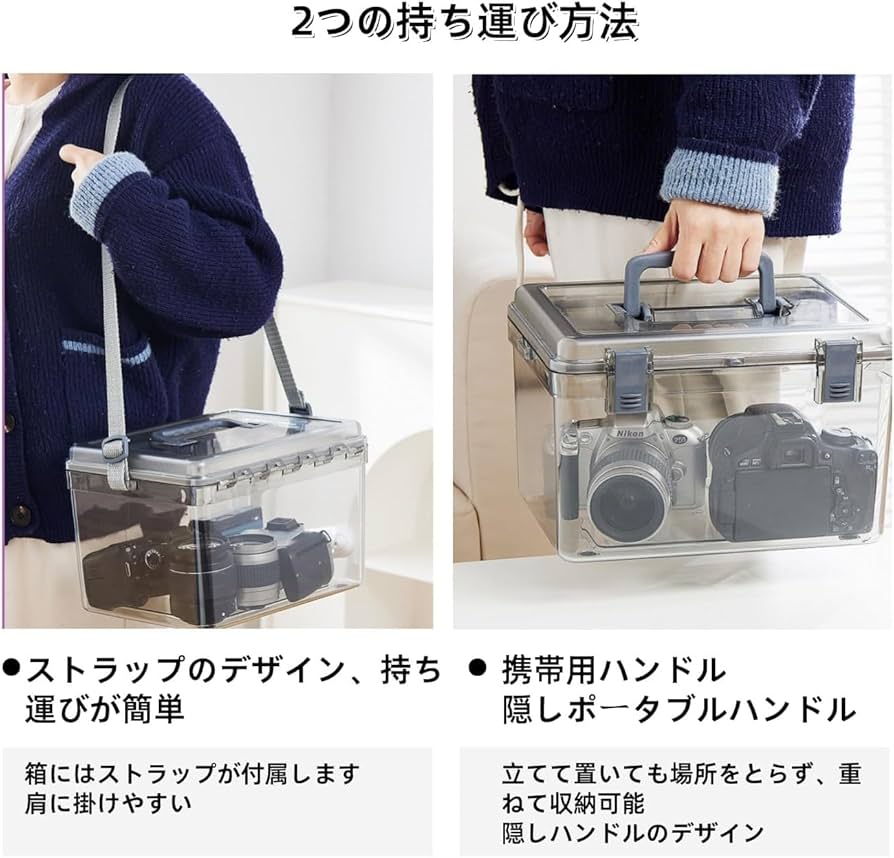 2つの持ち運び方法

Nikon

●ストラップのデザイン、持ち運びが簡単

箱にはストラップが付属します
肩に掛けやすい

● 携帯用ハンドル
隠しポータブルハンドル

立てて置いても場所をとらず、重ねて収納可能
隠しハンドルのデザイン