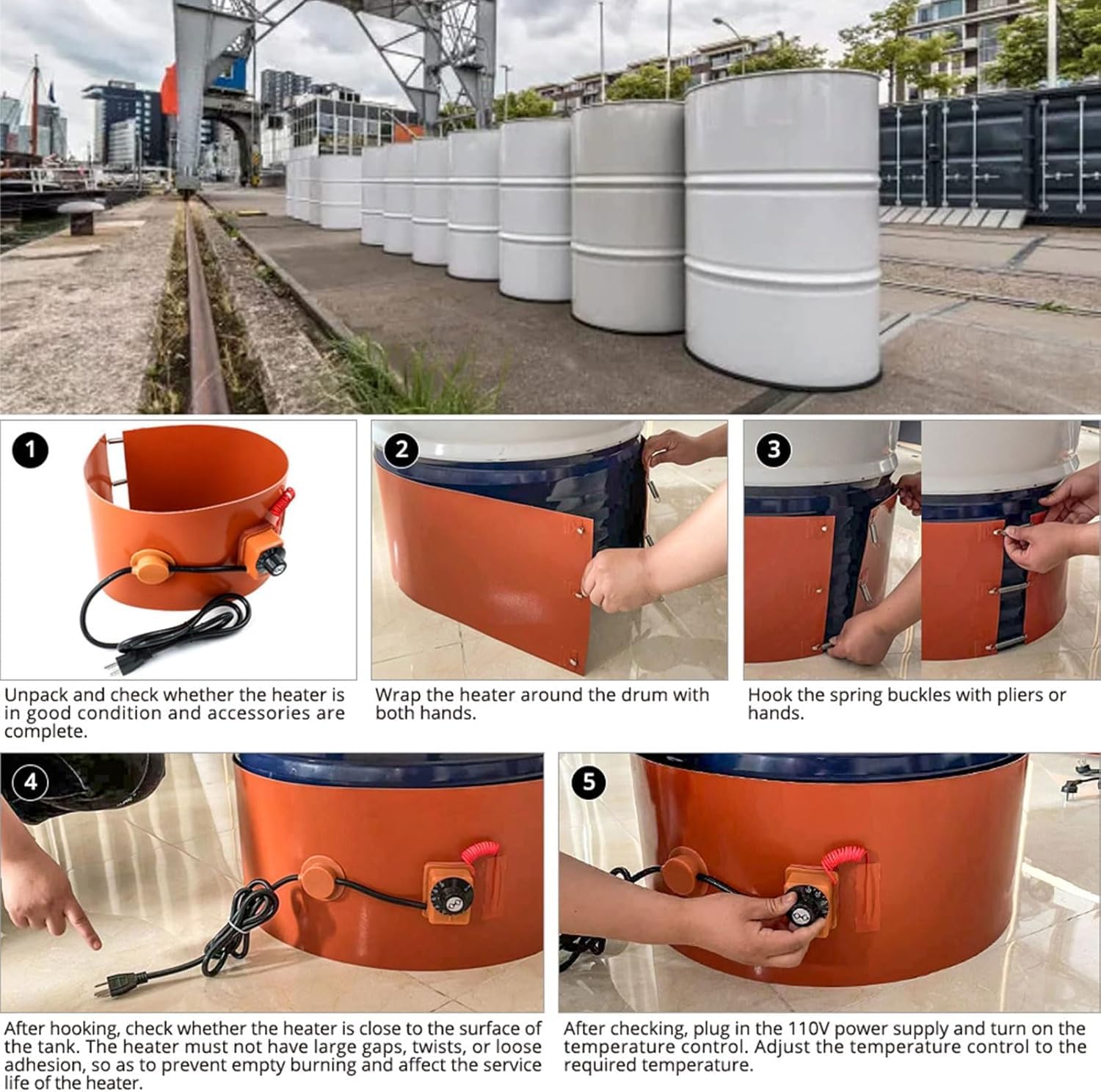 1

Unpack and check whether the heater is in good condition and accessories are complete.

2

Wrap the heater around the drum with both hands.

3

Hook the spring buckles with pliers or hands.

4

After hooking, check whether the heater is close to the surface of the tank. The heater must not have large gaps, twists, or loose adhesion, so as to prevent empty burning and affect the service life of the heater.

5

After checking, plug in the 110V power supply and turn on the temperature control. Adjust the temperature control to the required temperature.