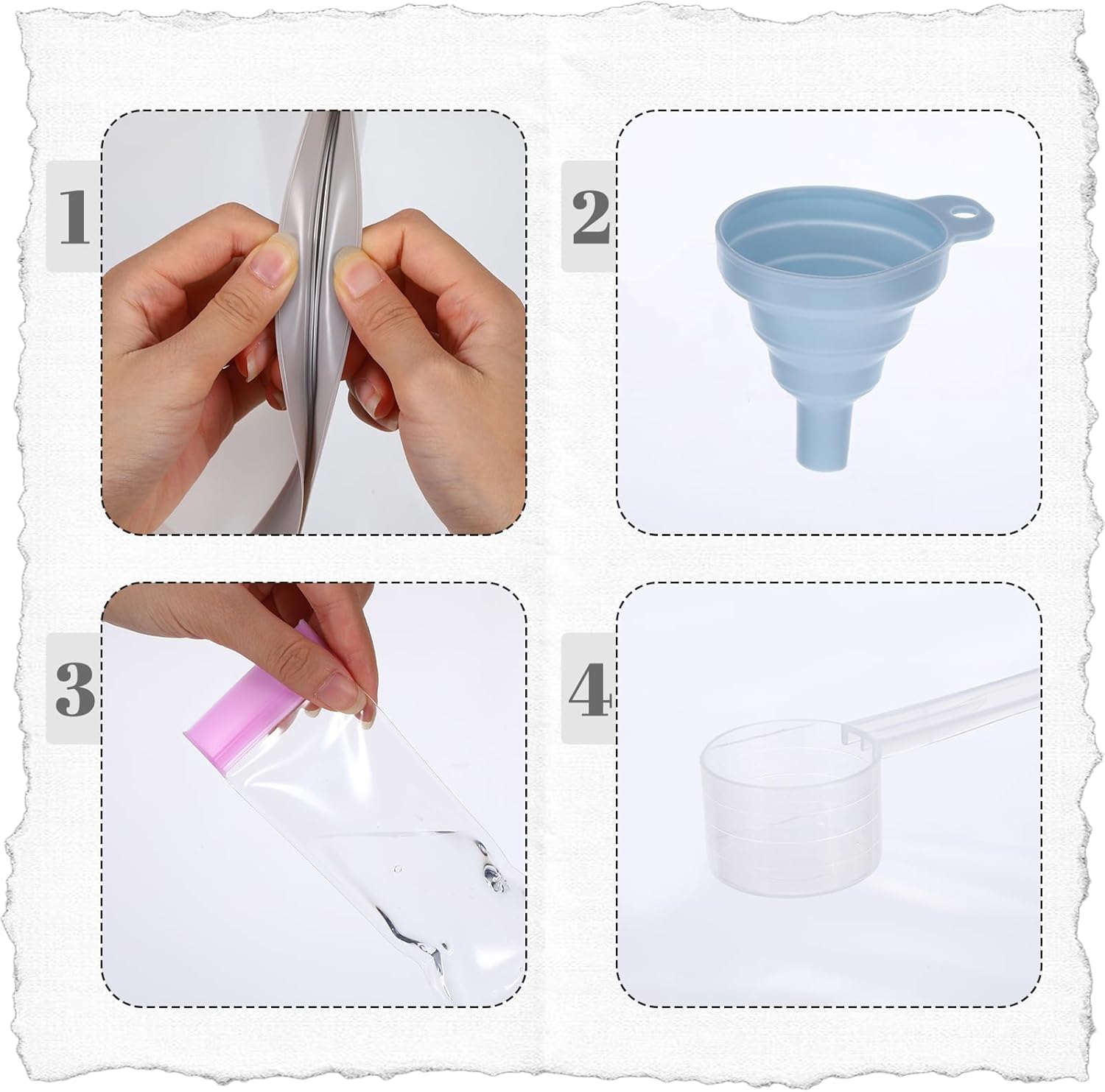 1

2

3

4