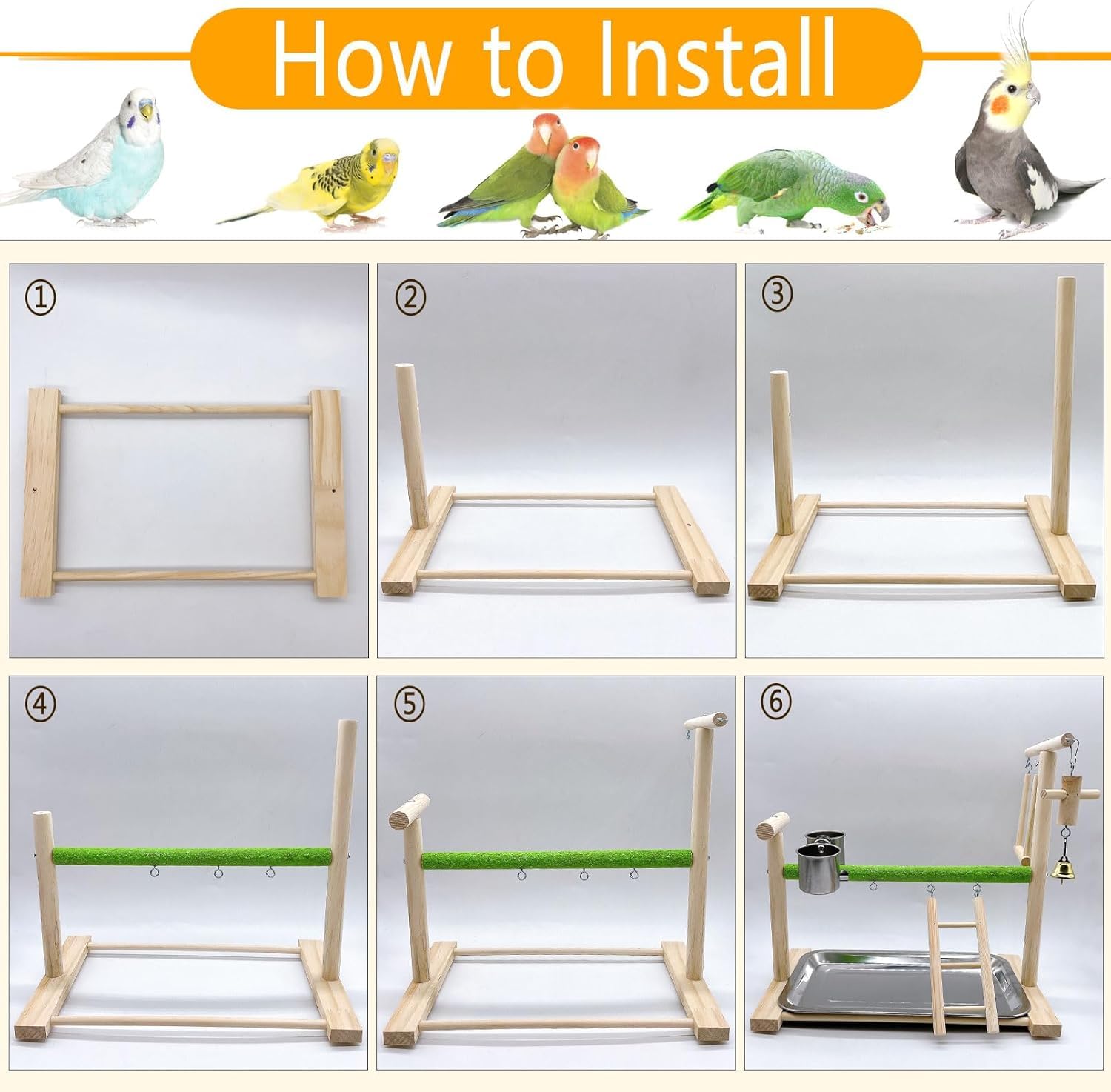 How to Install

①

②

③

④

⑤

⑥