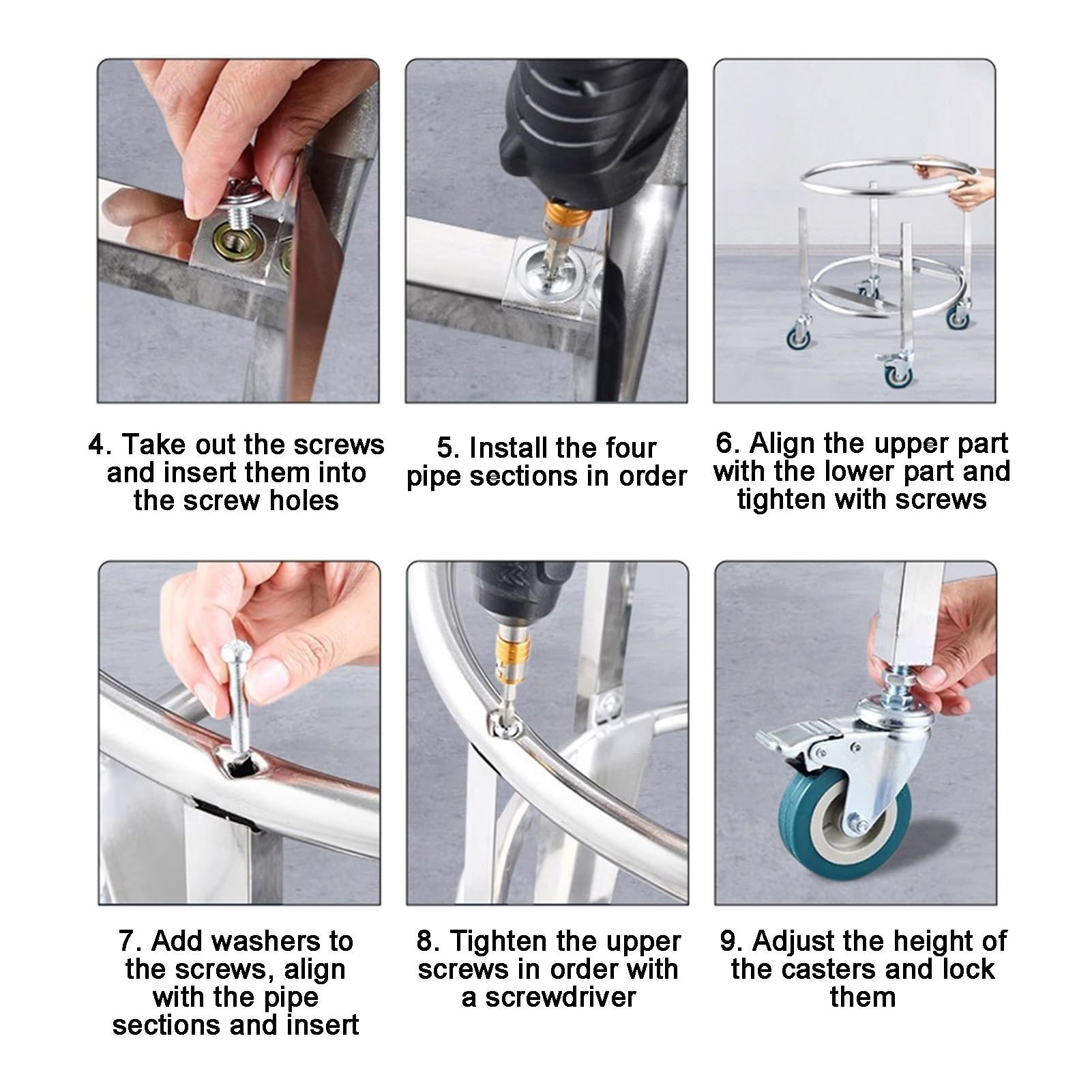 4. Take out the screws and insert them into the screw holes

5. Install the four pipe sections in order

6. Align the upper part with the lower part and tighten with screws

7. Add washers to the screws, align with the pipe sections and insert

8. Tighten the upper screws in order with a screwdriver

9. Adjust the height of the casters and lock them