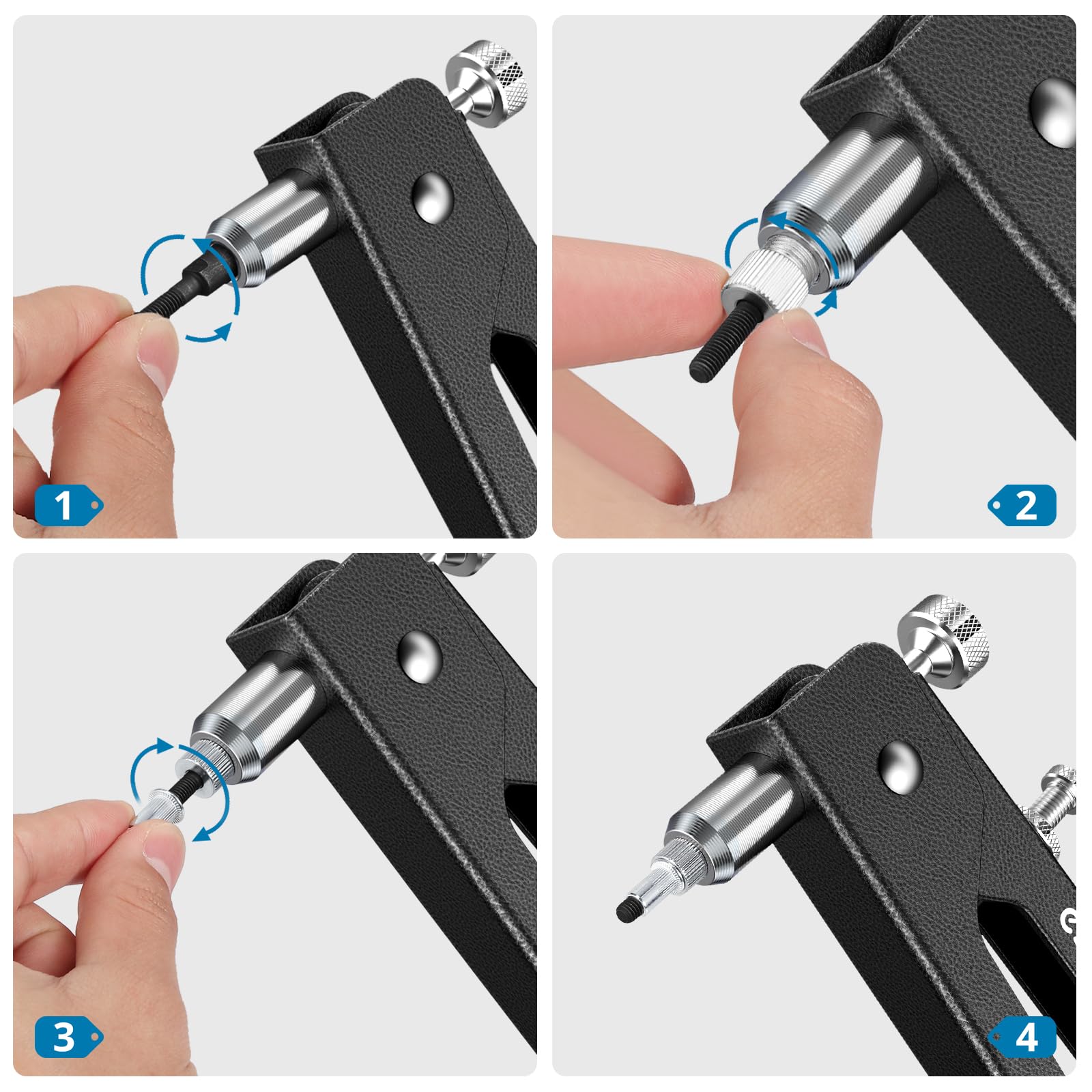 1

2

3

4