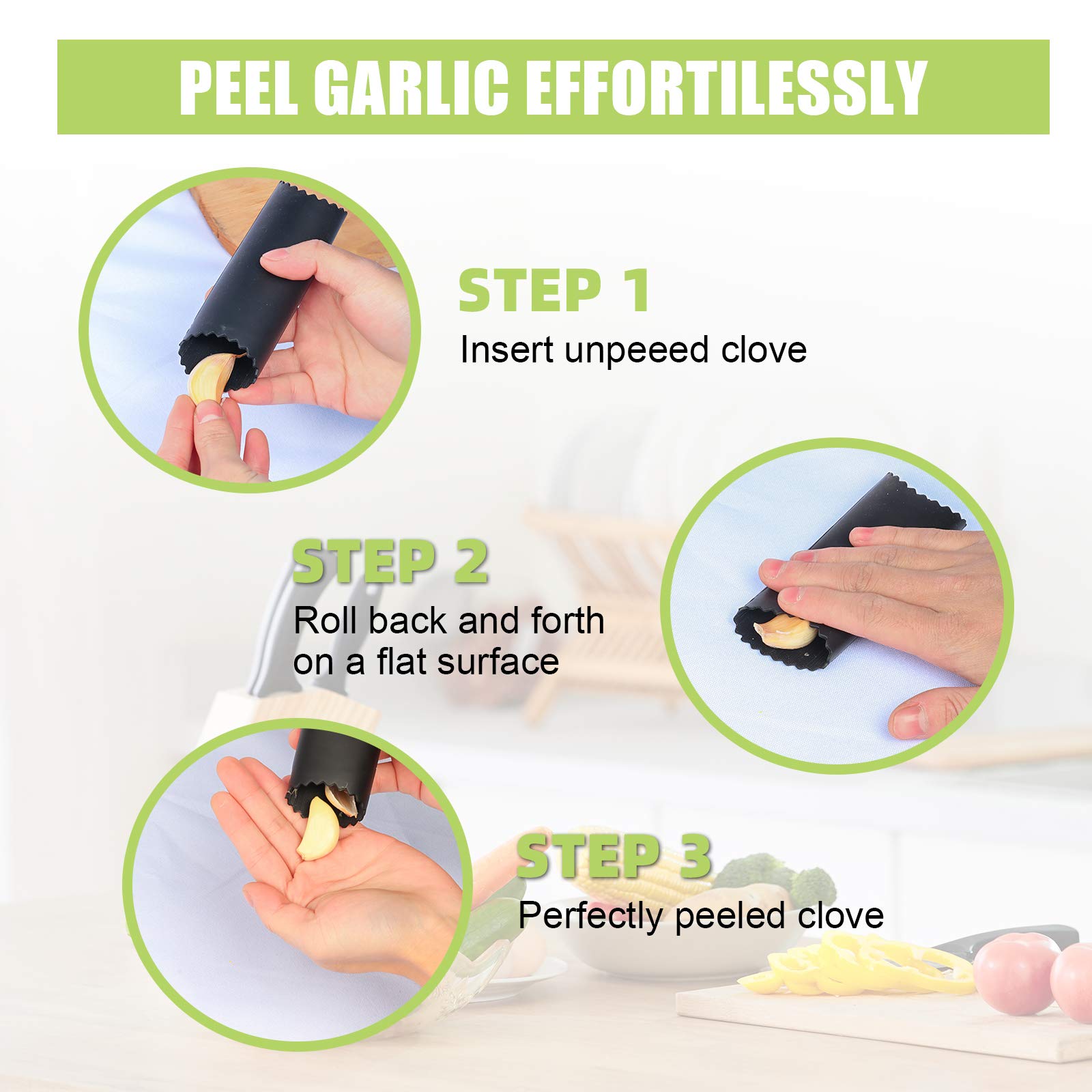 PEEL GARLIC EFFORTILESSLY

STEP 1
Insert unpeeed clove

STEP 2
Roll back and forth on a flat surface

STEP 3
Perfectly peeled clove