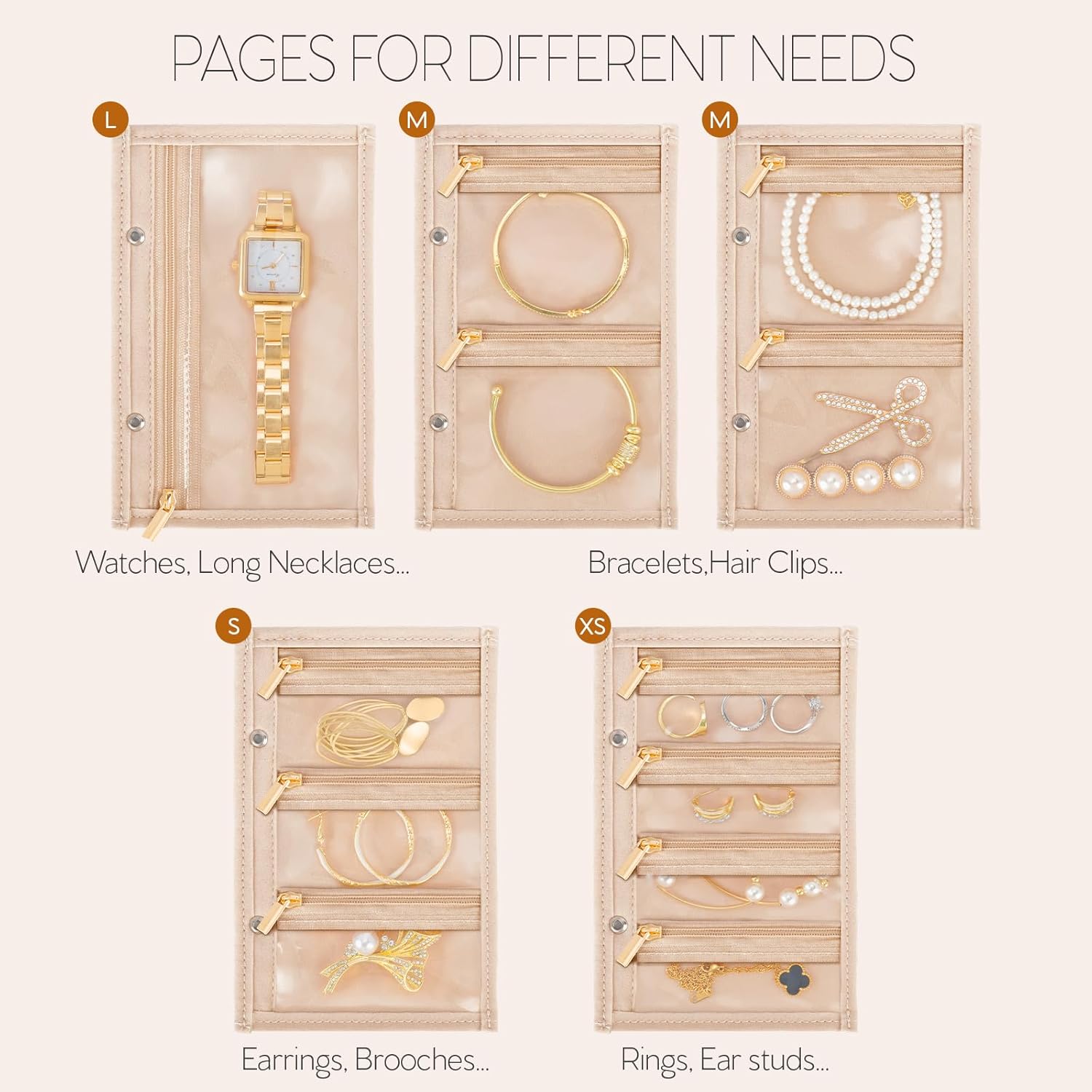 PAGES FOR DIFFERENT NEEDS

L

M

M

Watches, Long Necklaces...

Bracelets,Hair Clips...

S

XS

Earrings, Brooches...

Rings, Ear studs...