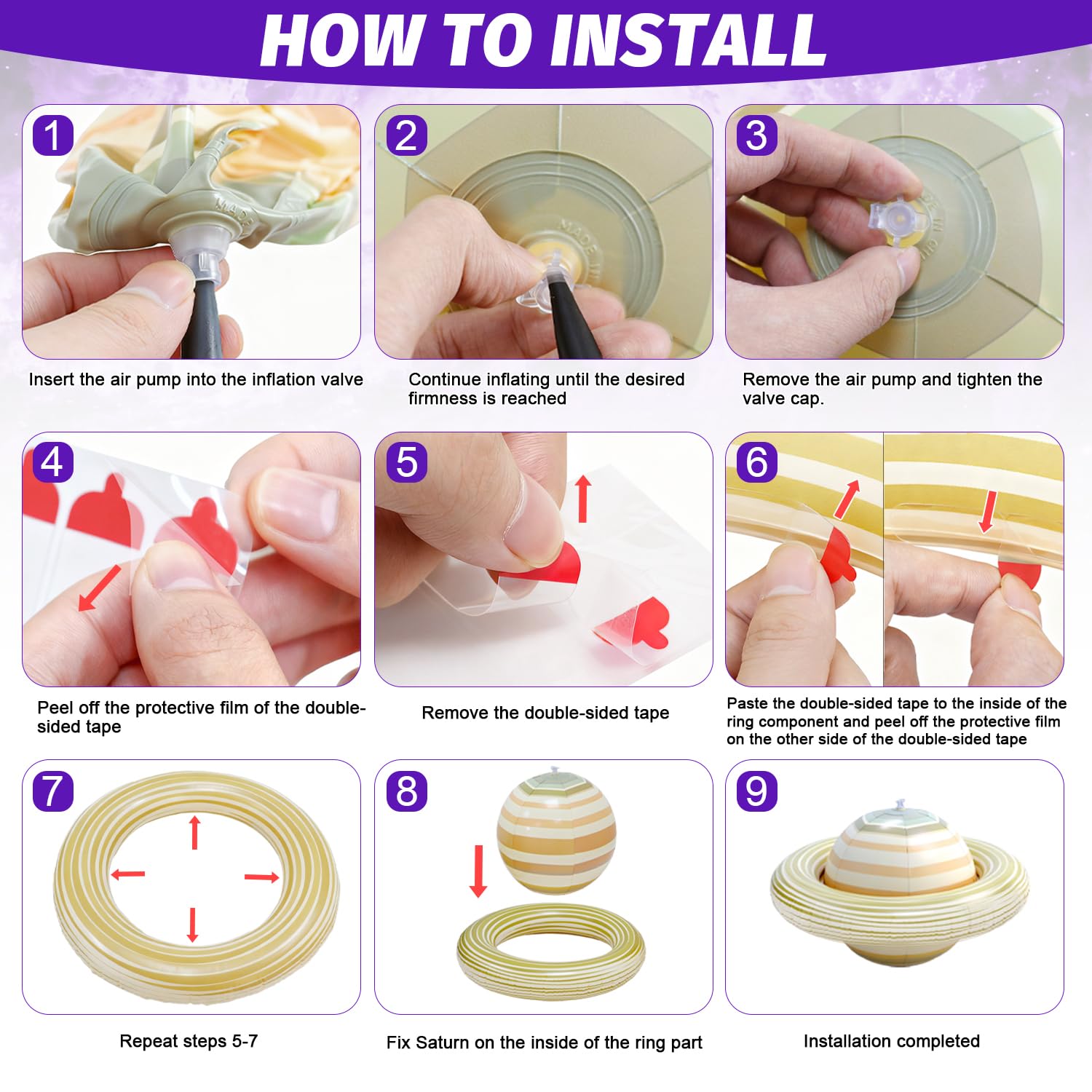 HOW TO INSTALL

1

Insert the air pump into the inflation valve

2

Continue inflating until the desired firmness is reached

3

Remove the air pump and tighten the valve cap.

4

Peel off the protective film of the double-sided tape

5

Remove the double-sided tape

6

Paste the double-sided tape to the inside of the ring component and peel off the protective film on the other side of the double-sided tape

7

Repeat steps 5-7

8

Fix Saturn on the inside of the ring part

9

Installation completed