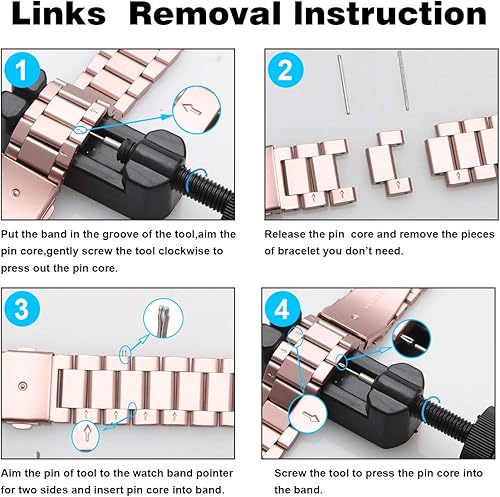 Links Removal Instruction

1

Put the band in the groove of the tool,aim the pin core,gently screw the tool clockwise to press out the pin core.

2

Release the pin core and remove the pieces of bracelet you don't need.

3

Aim the pin of tool to the watch band pointer for two sides and insert pin core into band.

4

Screw the tool to press the pin core into the band.