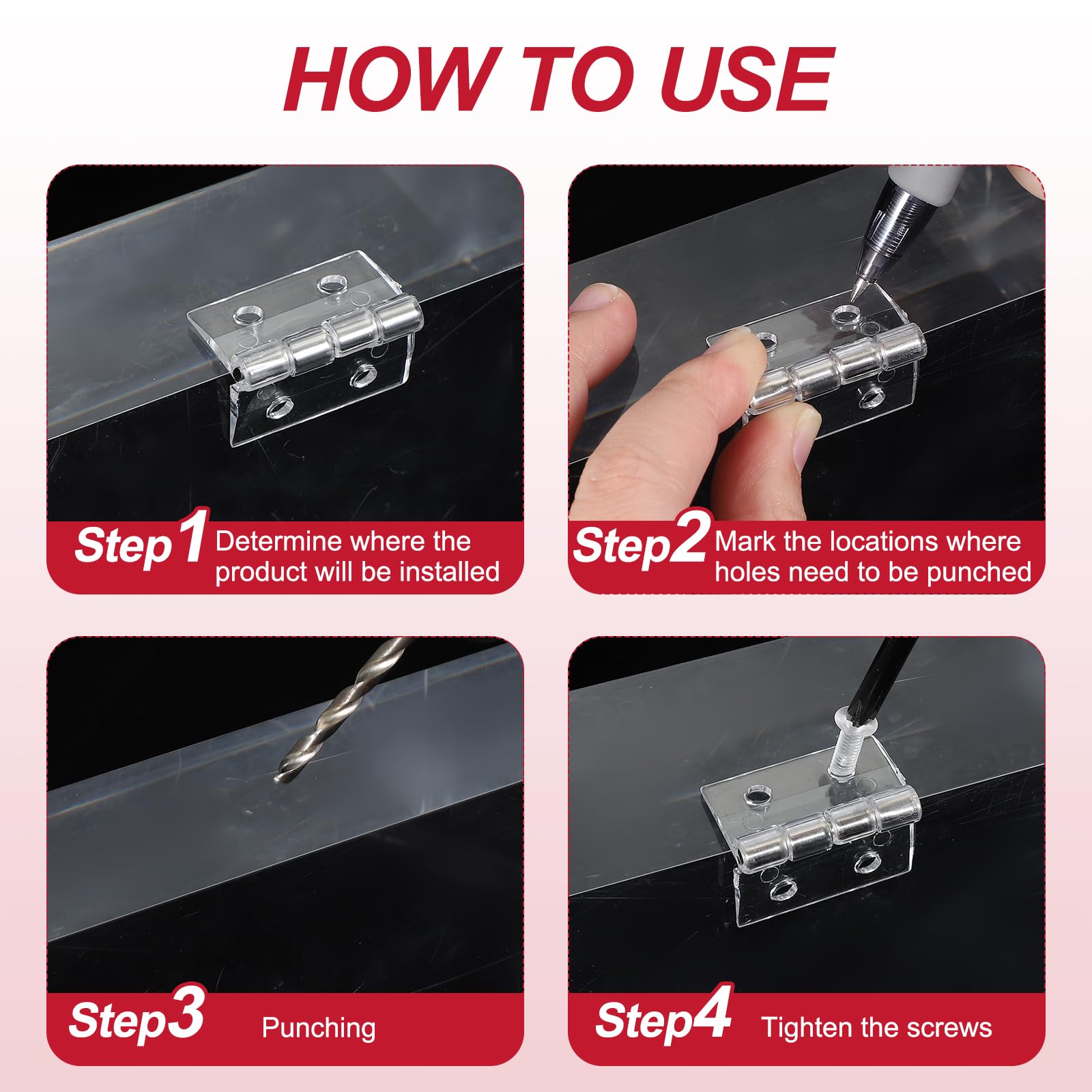 HOW TO USE

Step1 Determine where the product will be installed

Step2 Mark the locations where holes need to be punched

Step3 Punching

Step4 Tighten the screws