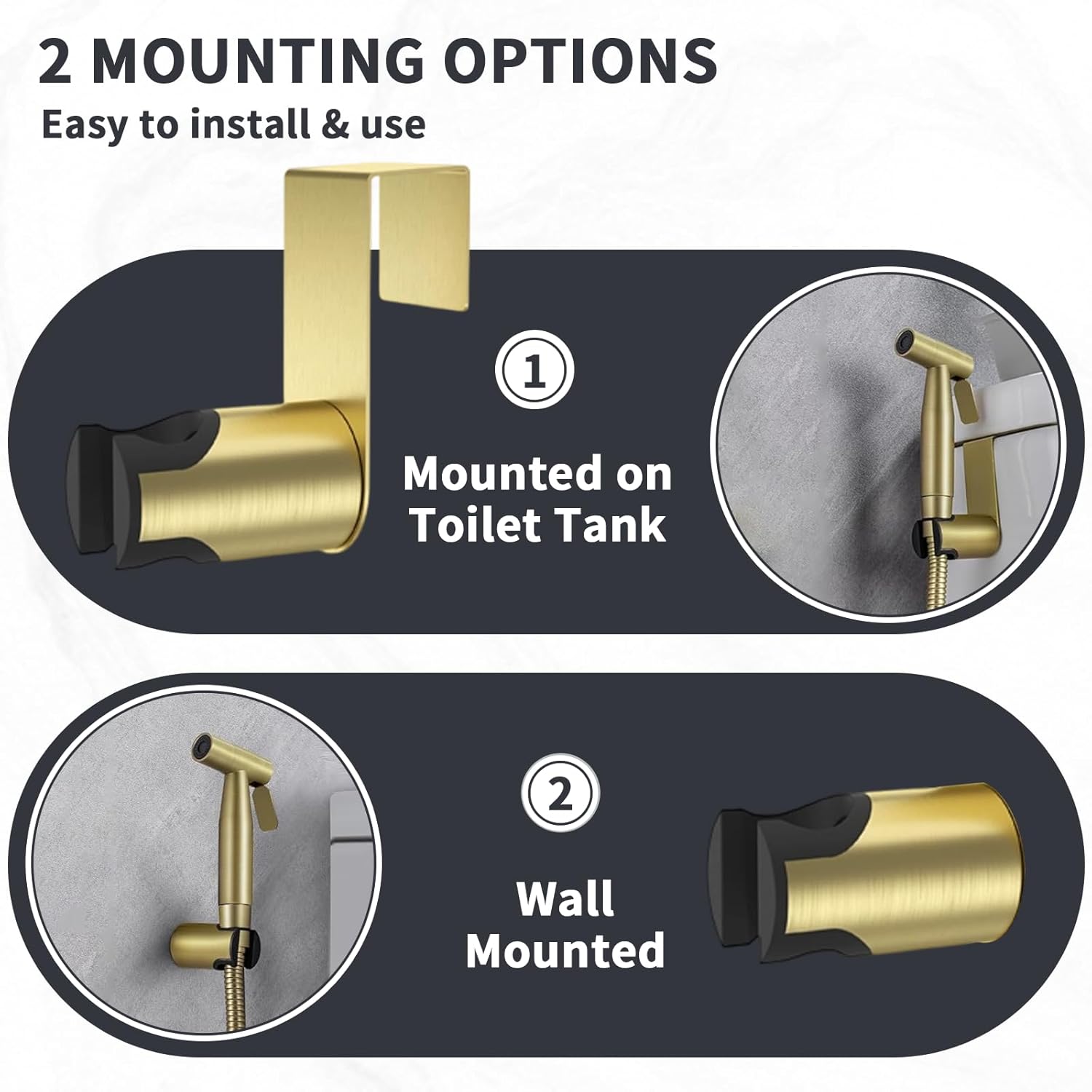 2 MOUNTING OPTIONS
Easy to install & use

1
Mounted on Toilet Tank

2
Wall Mounted