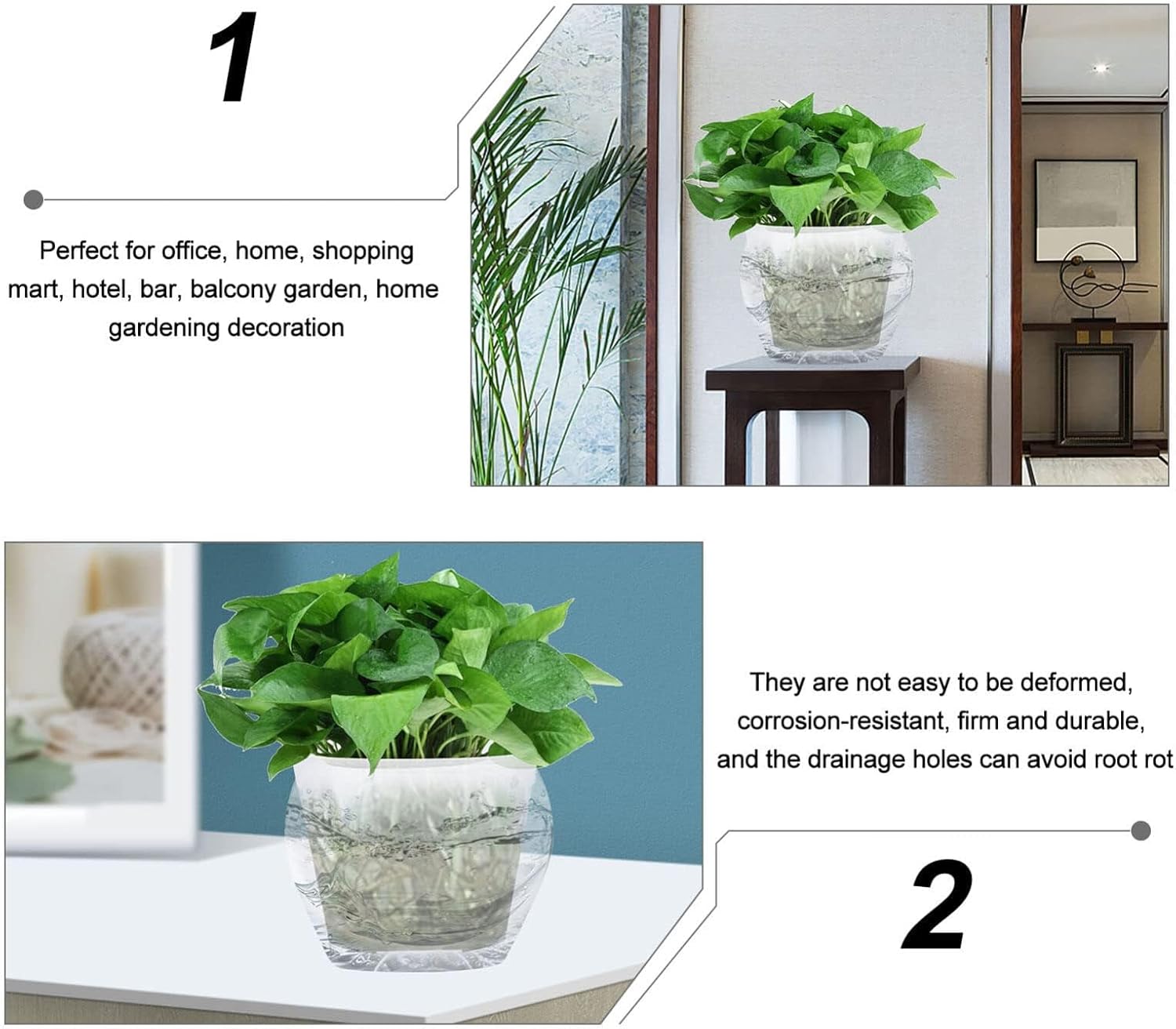 1

Perfect for office, home, shopping mart, hotel, bar, balcony garden, home gardening decoration

They are not easy to be deformed, corrosion-resistant, firm and durable, and the drainage holes can avoid root rot

2