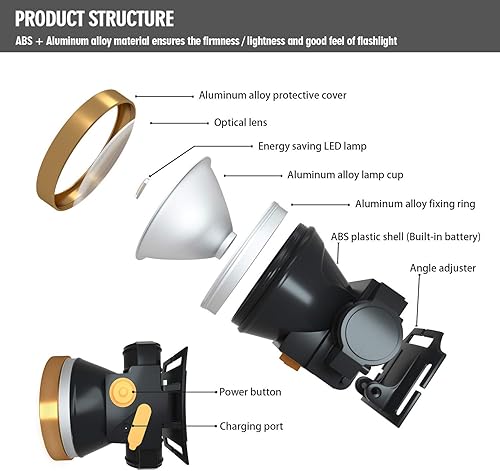 PRODUCT STRUCTURE
ABS + Aluminum alloy material ensures the firmness / lightness and good feel of flashlight

Aluminum alloy protective cover
Optical lens
Energy saving LED lamp
Aluminum alloy lamp cup
Aluminum alloy fixing ring
ABS plastic shell (Built-in battery)
Angle adjuster
Power button
Charging port