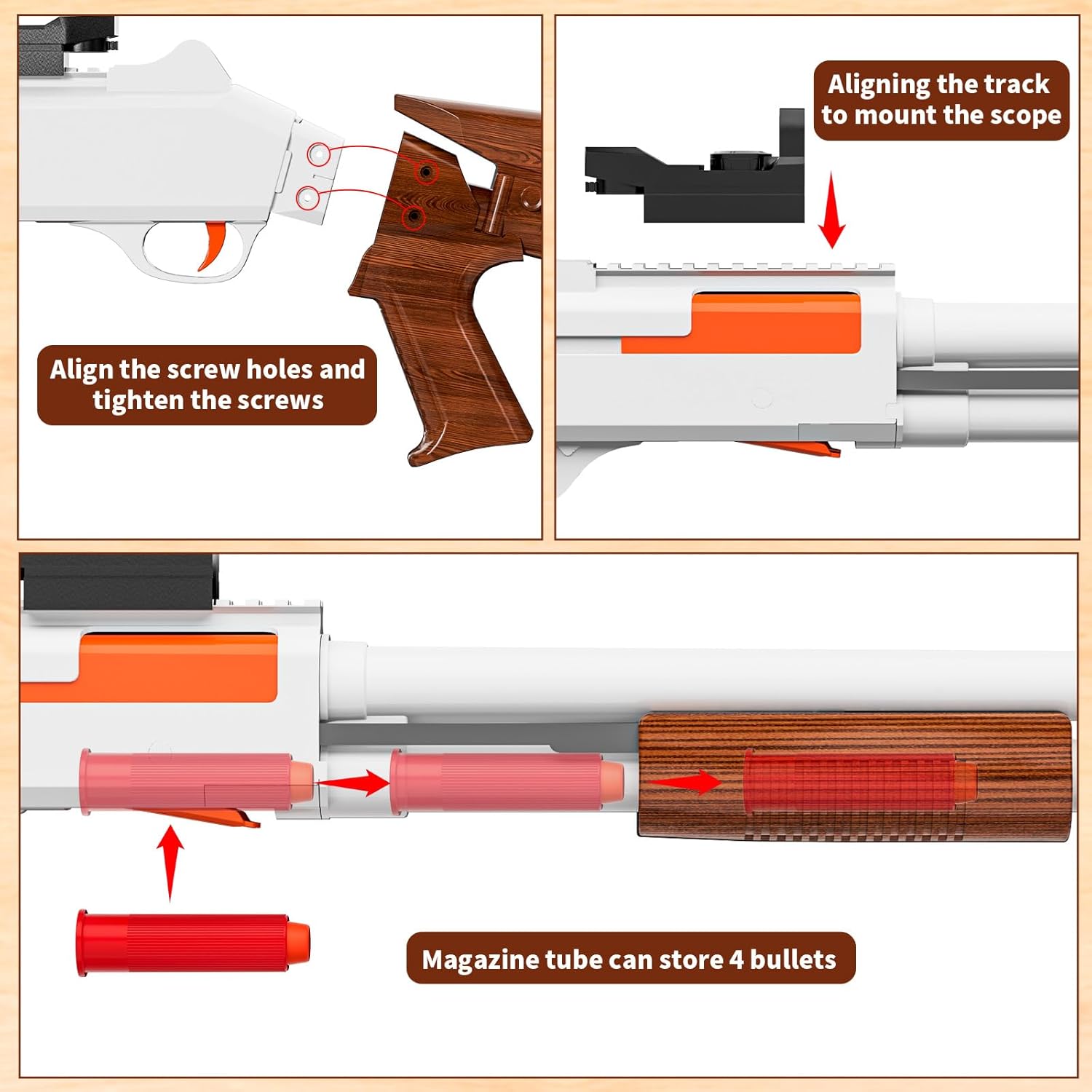 Align the screw holes and tighten the screws

Aligning the track to mount the scope

Magazine tube can store 4 bullets