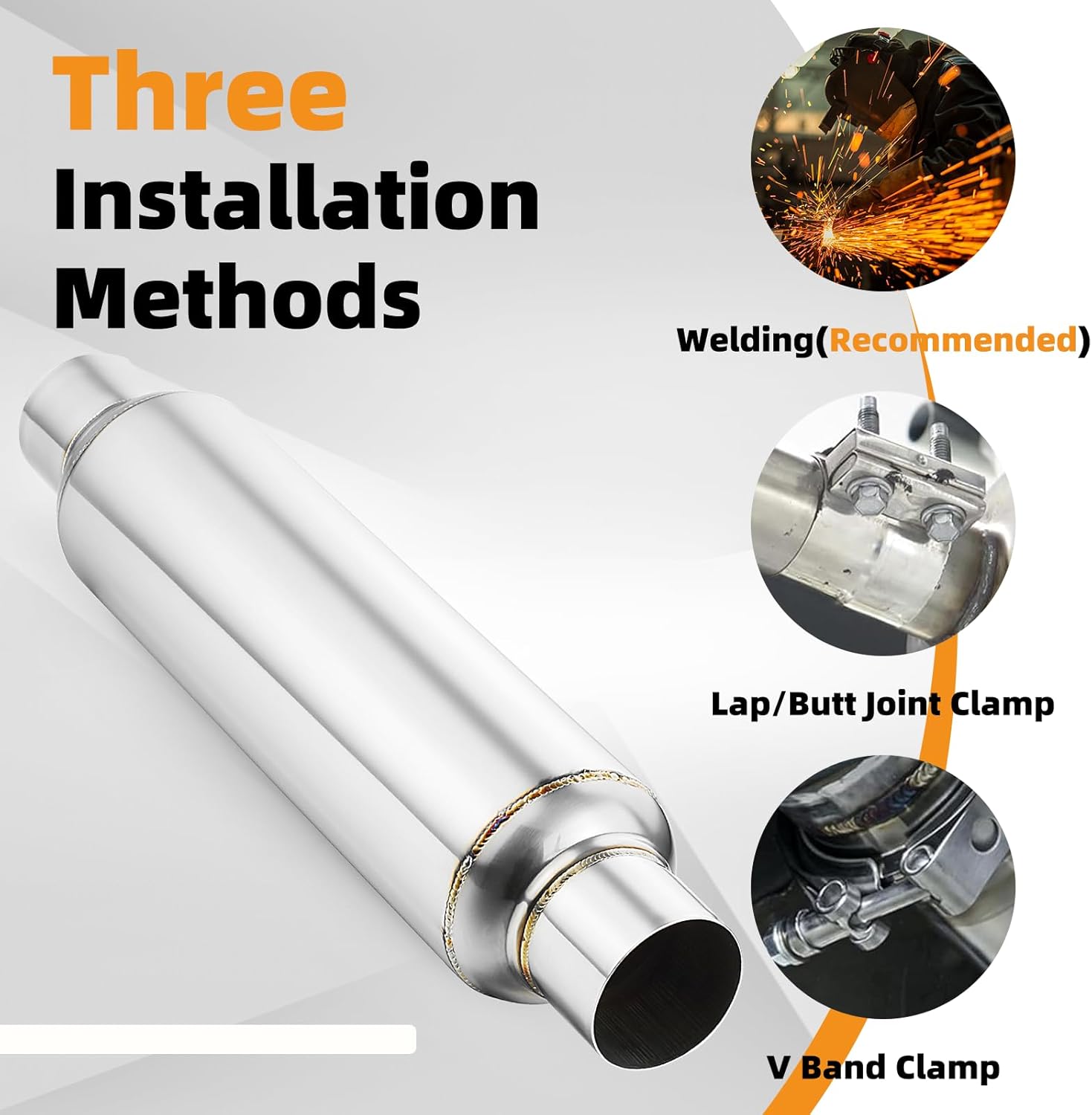 Three
Installation
Methods

Welding(Recommended)

Lap/Butt Joint Clamp

V Band Clamp