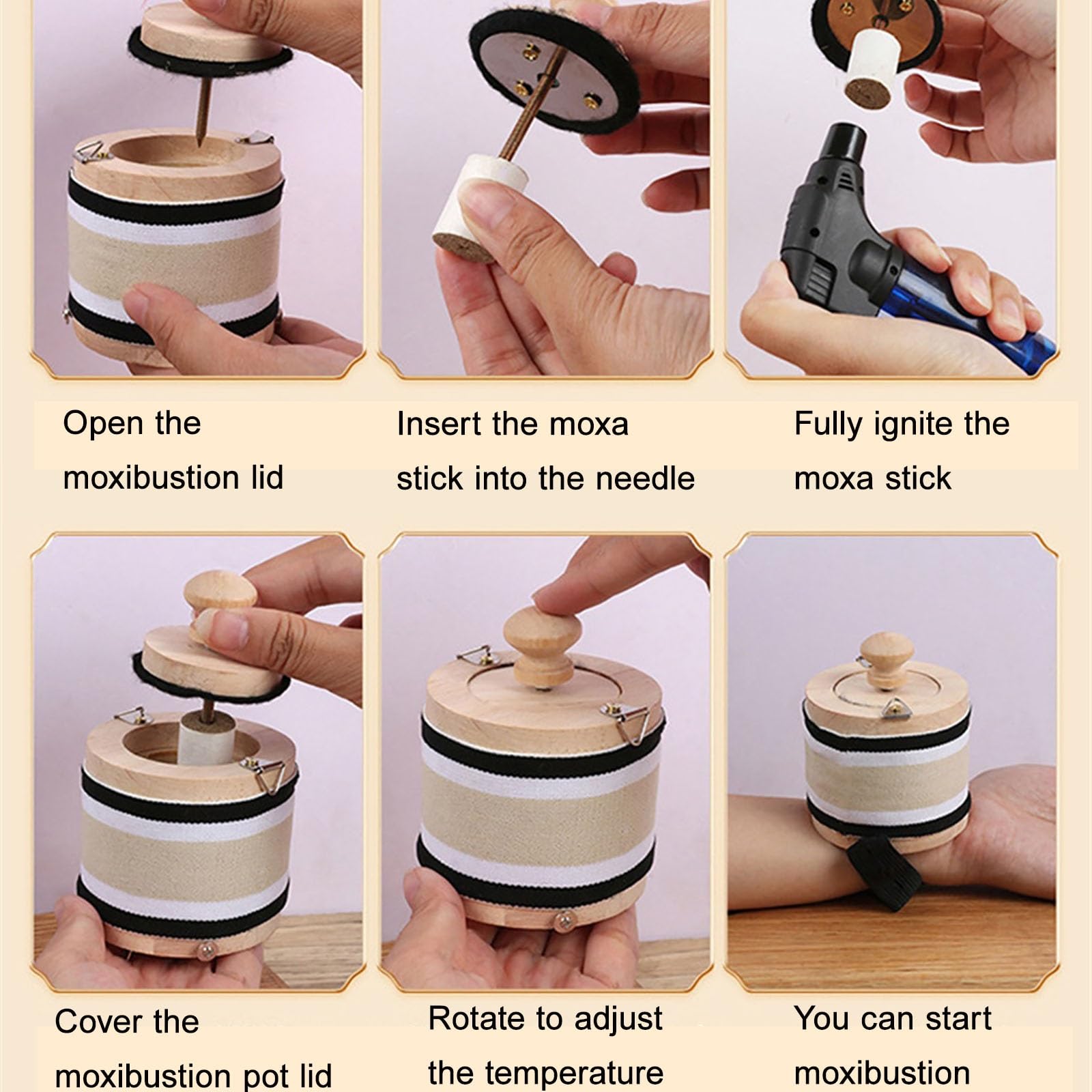 Open the moxibustion lid

Insert the moxa stick into the needle

Fully ignite the moxa stick

Cover the moxibustion pot lid

Rotate to adjust the temperature

You can start moxibustion