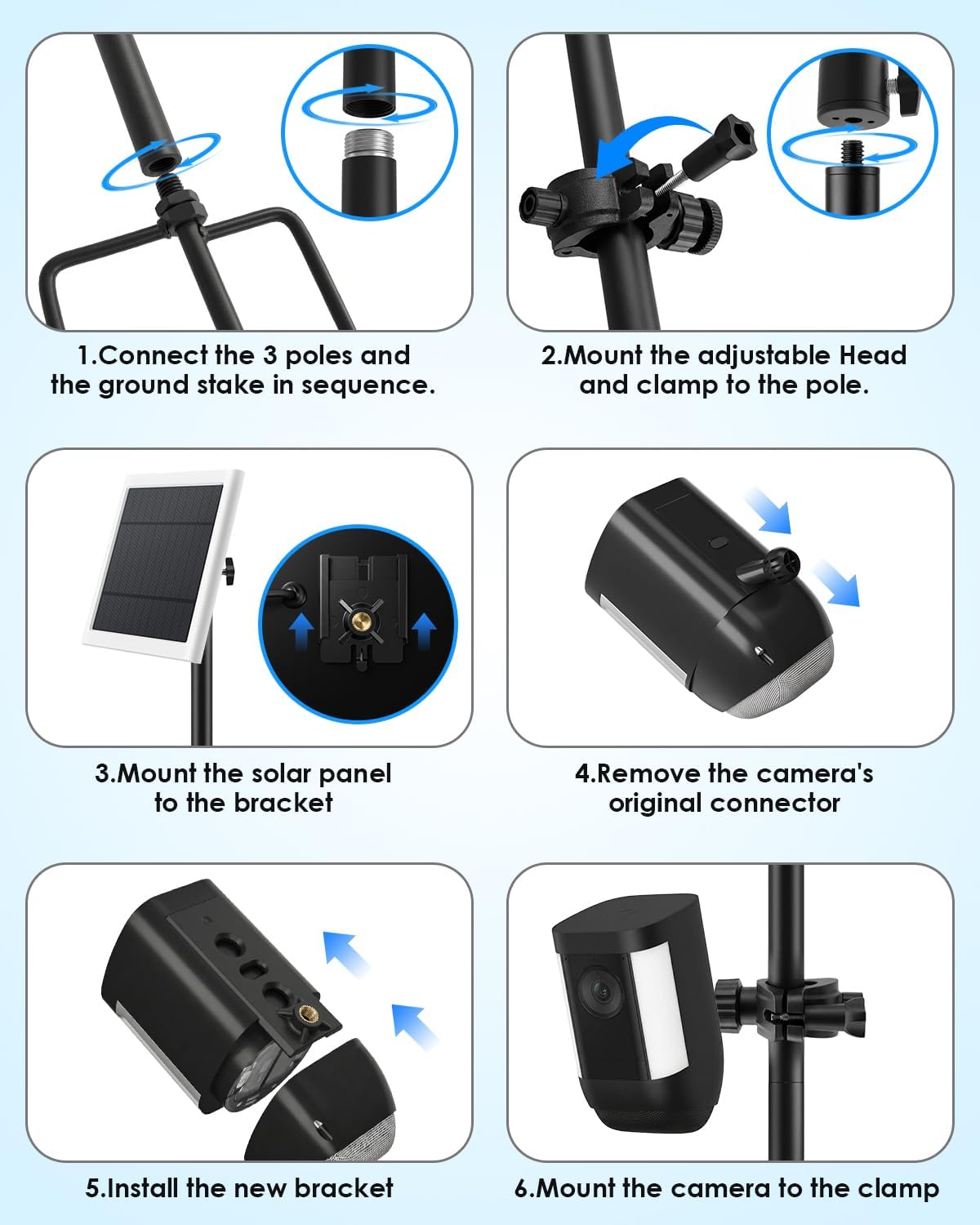 1.Connect the 3 poles and the ground stake in sequence.

2.Mount the adjustable Head and clamp to the pole.

3.Mount the solar panel to the bracket

4.Remove the camera's original connector

5.Install the new bracket

6.Mount the camera to the clamp