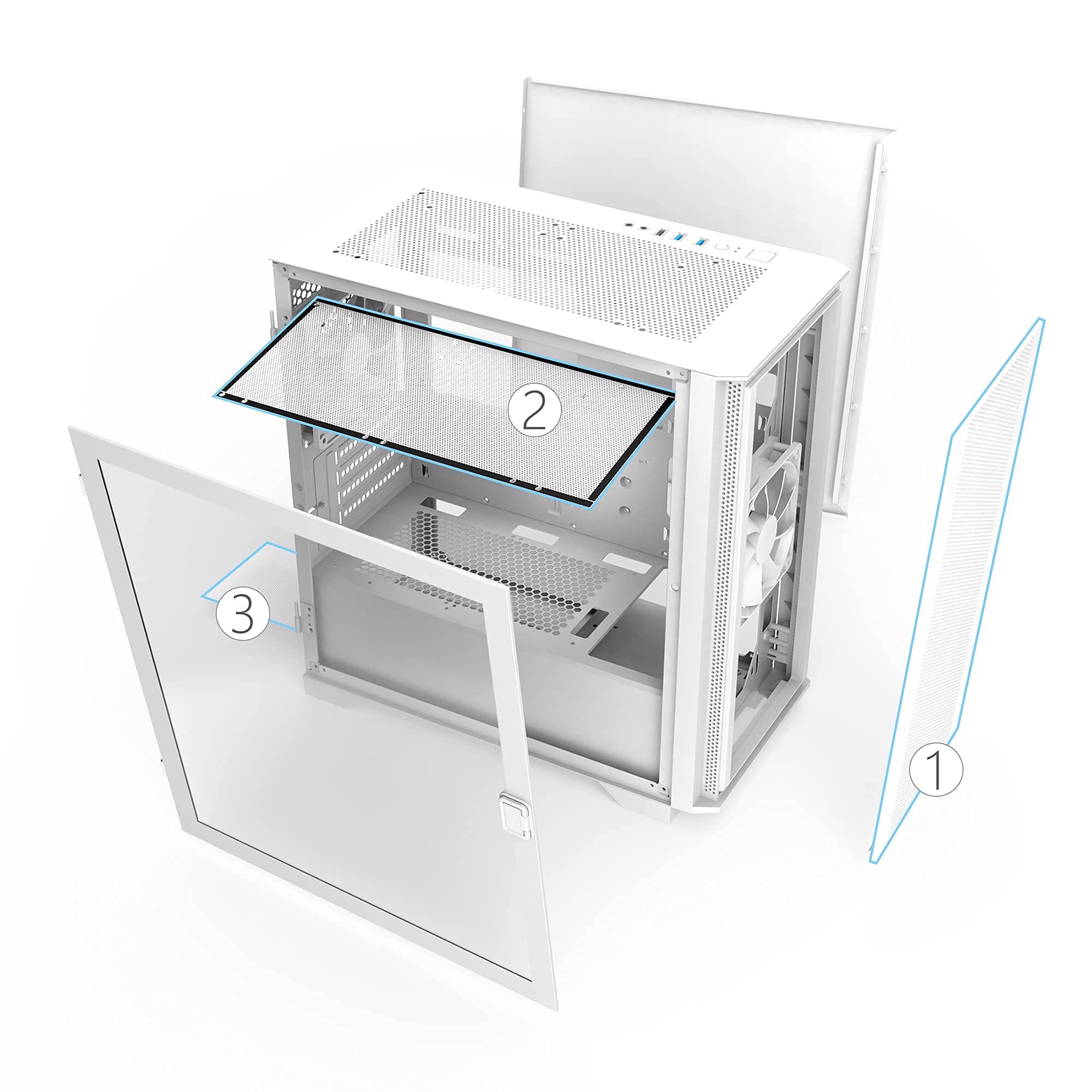 2

3

1