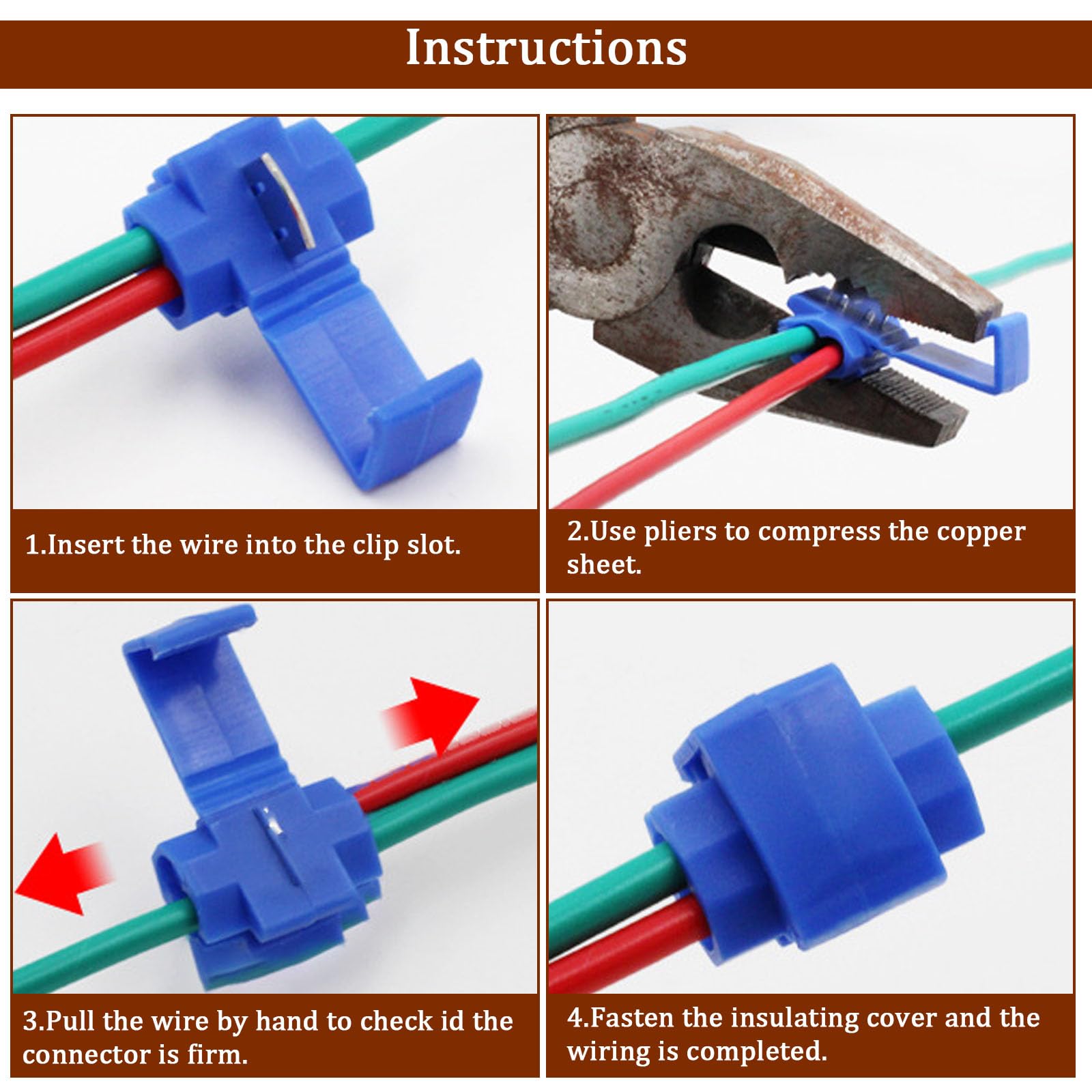 Instructions

1.Insert the wire into the clip slot.

2.Use pliers to compress the copper sheet.

3.Pull the wire by hand to check id the connector is firm.

4.Fasten the insulating cover and the wiring is completed.