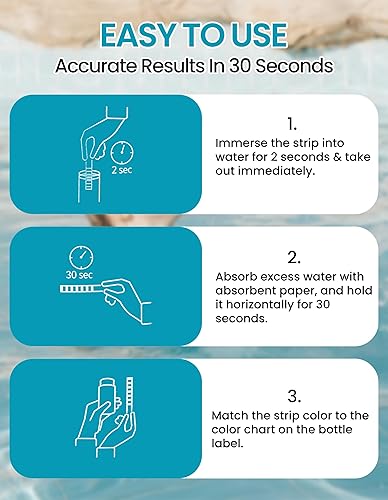 EASY TO USE

Accurate Results In 30 Seconds

2 sec

1.

Immerse the strip into water for 2 seconds & take out immediately.

30 sec

2.

Absorb excess water with absorbent paper, and hold it horizontally for 30 seconds.

3.

Match the strip color to the color chart on the bottle label.