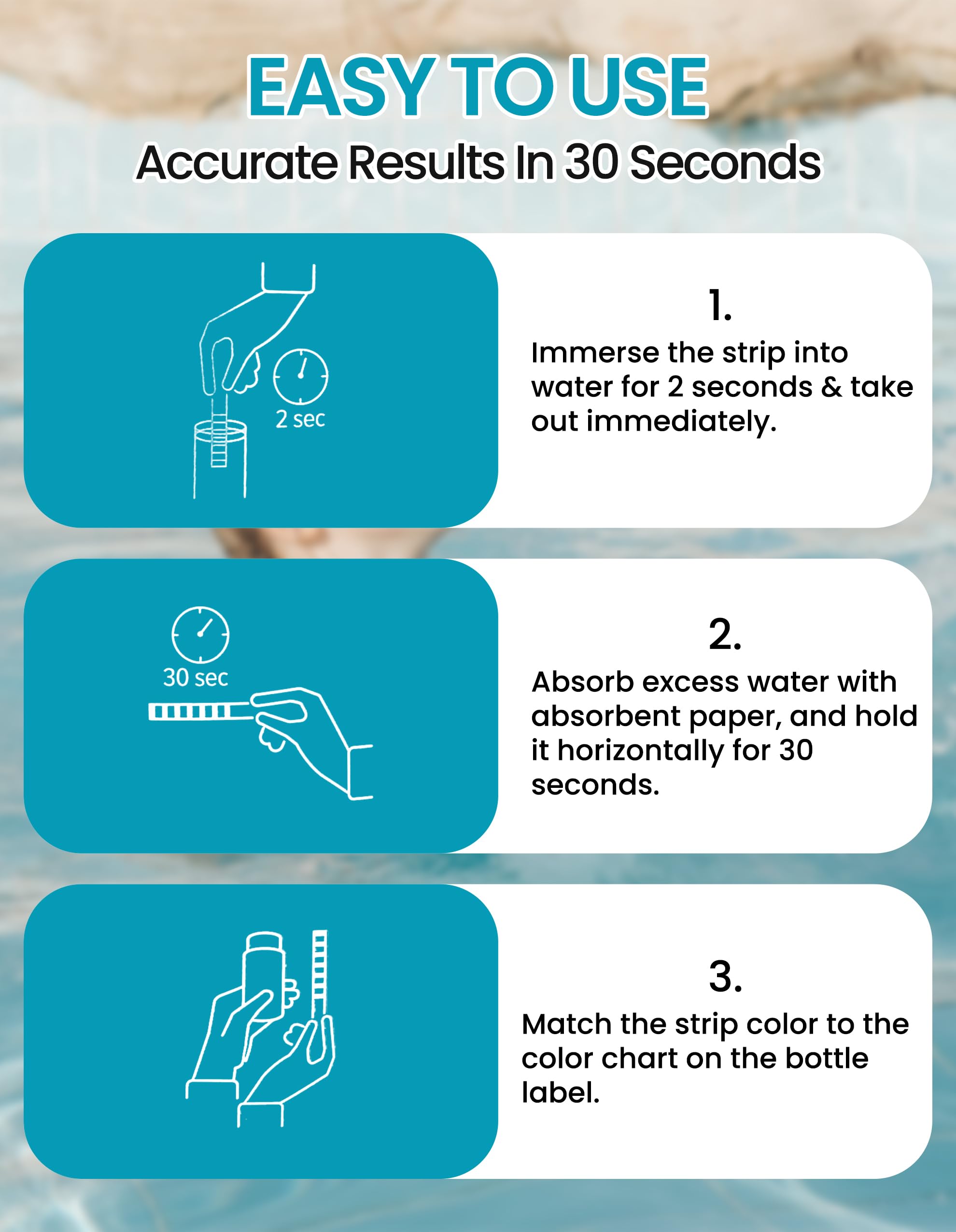 EASY TO USE

Accurate Results In 30 Seconds

2 sec

1.

Immerse the strip into water for 2 seconds & take out immediately.

30 sec

2.

Absorb excess water with absorbent paper, and hold it horizontally for 30 seconds.

3.

Match the strip color to the color chart on the bottle label.