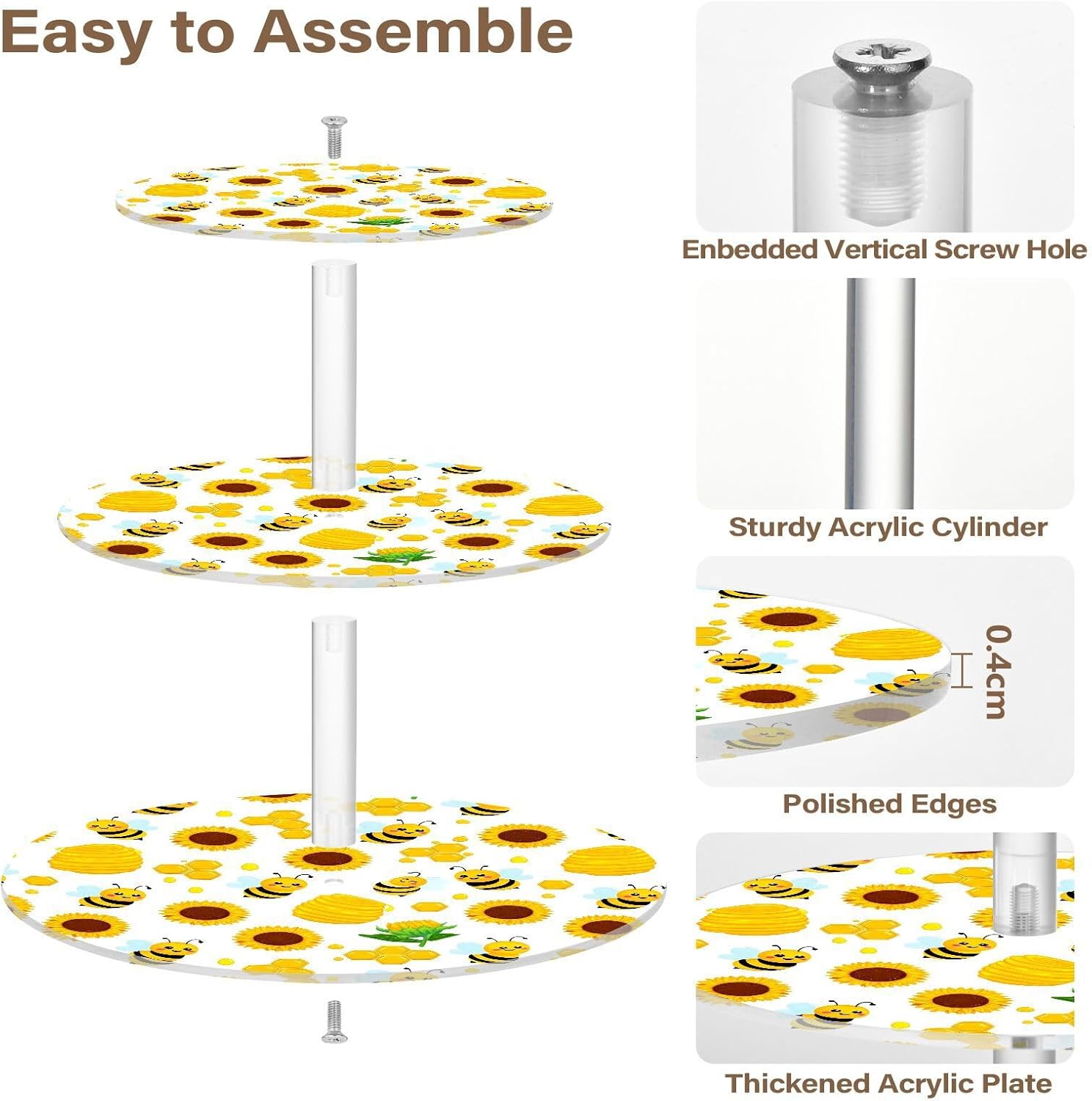 Easy to Assemble

Enbedded Vertical Screw Hole

Sturdy Acrylic Cylinder

0.4cm

Polished Edges

Thickened Acrylic Plate