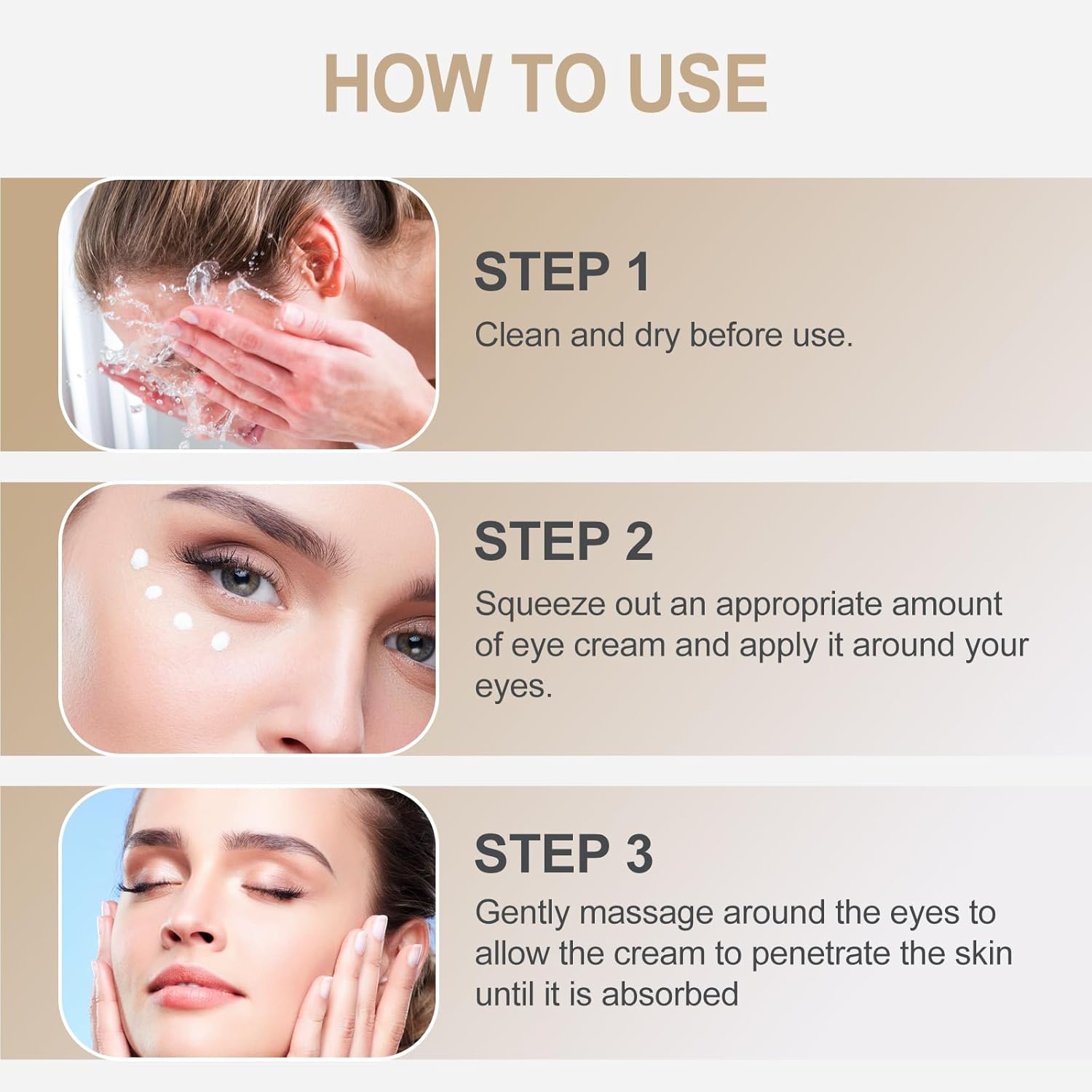 HOW TO USE

STEP 1
Clean and dry before use.

STEP 2
Squeeze out an appropriate amount of eye cream and apply it around your eyes.

STEP 3
Gently massage around the eyes to allow the cream to penetrate the skin until it is absorbed