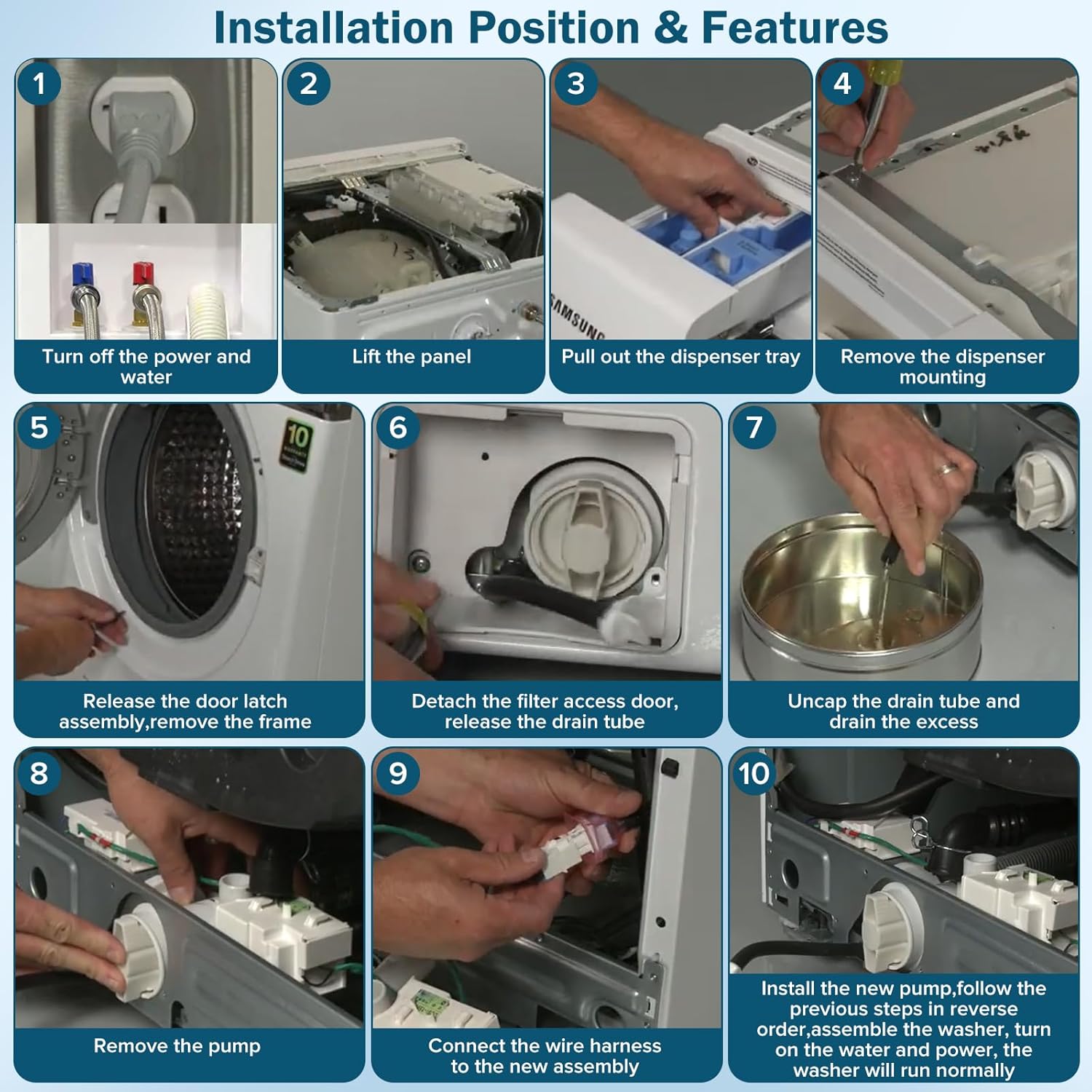 Installation Position & Features

1
Turn off the power and water

2
Lift the panel

3
SAMSUNG
Pull out the dispenser tray

4
Remove the dispenser mounting

5
10
Release the door latch assembly,remove the frame

6
Detach the filter access door, release the drain tube

7
Uncap the drain tube and drain the excess

8
Remove the pump

9
Connect the wire harness to the new assembly

10
Install the new pump,follow the previous steps in reverse order,assemble the washer, turn on the water and power, the washer will run normally