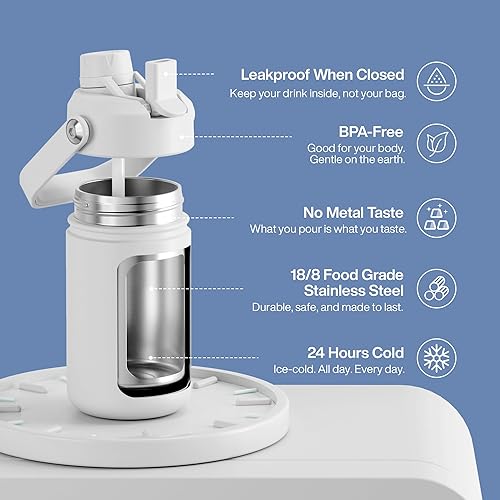 Leakproof When Closed
Keep your drink inside, not your bag.

BPA-Free
Good for your body. Gentle on the earth.

No Metal Taste
What you pour is what you taste.

18/8 Food Grade Stainless Steel
Durable, safe, and made to last.

24 Hours Cold
Ice-cold. All day. Every day.