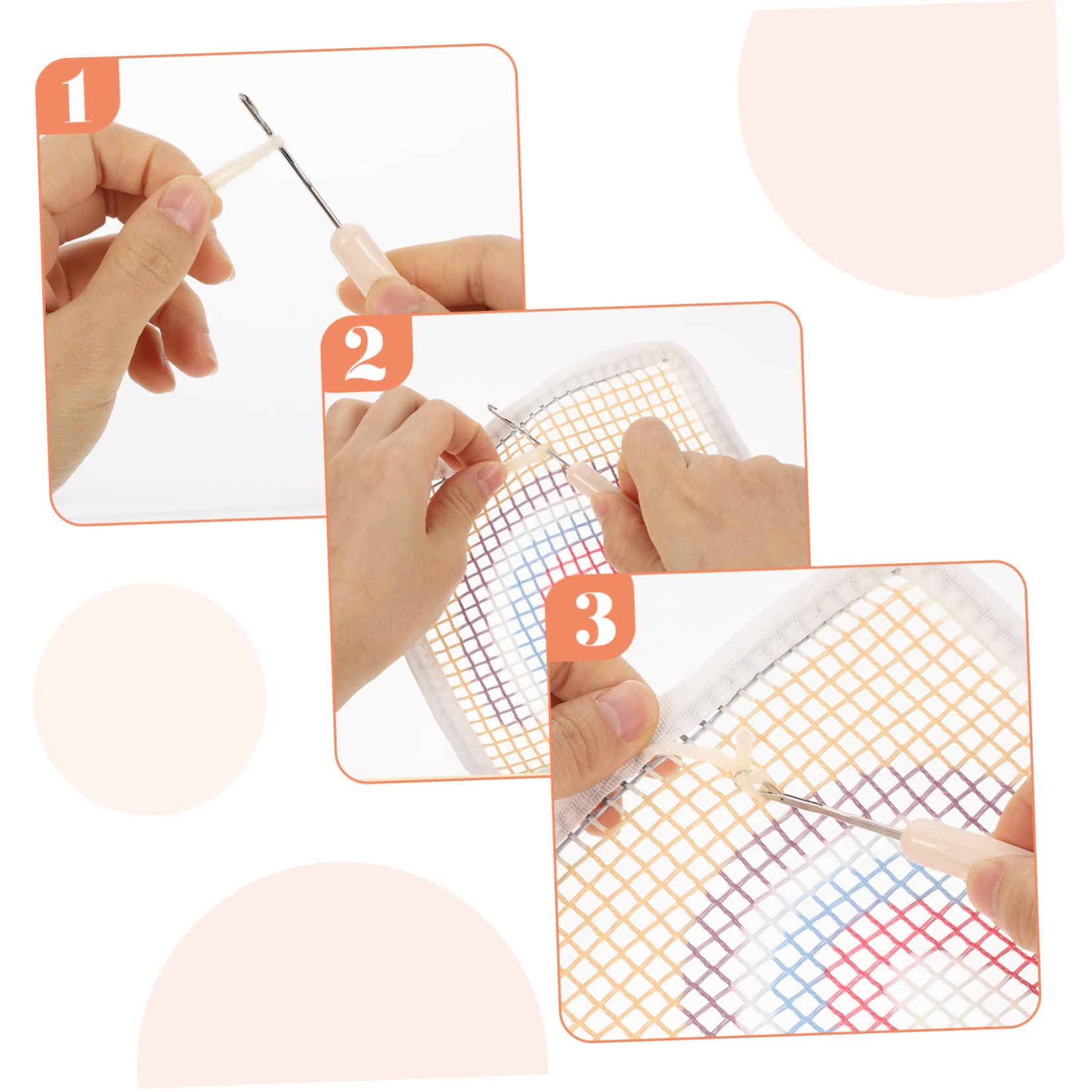 1

2

3