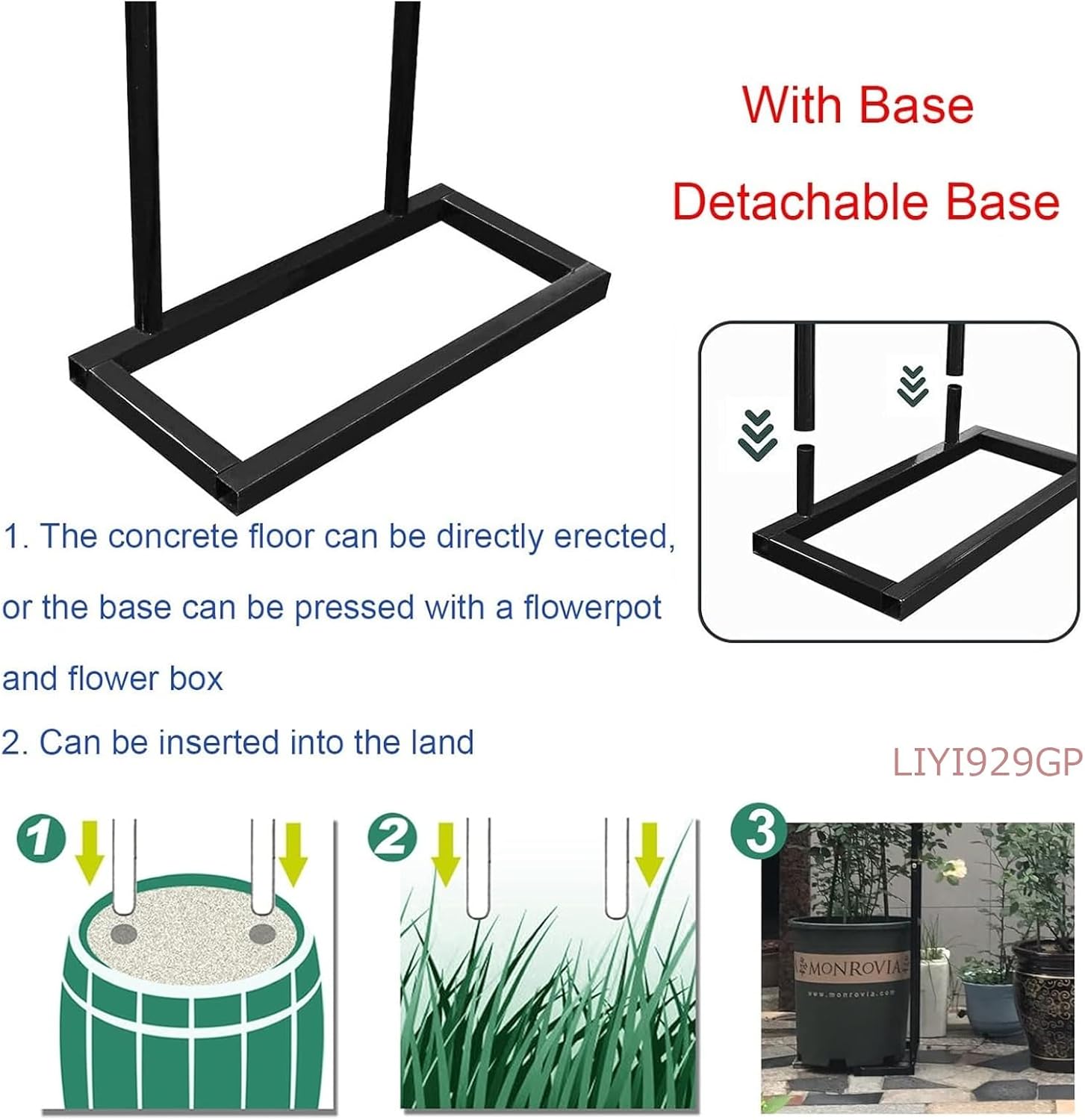 With Base

Detachable Base

1. The concrete floor can be directly erected, or the base can be pressed with a flowerpot and flower box

2. Can be inserted into the land

LIYI929GP

1

2

3

MONROVIA

www.monrovia.com