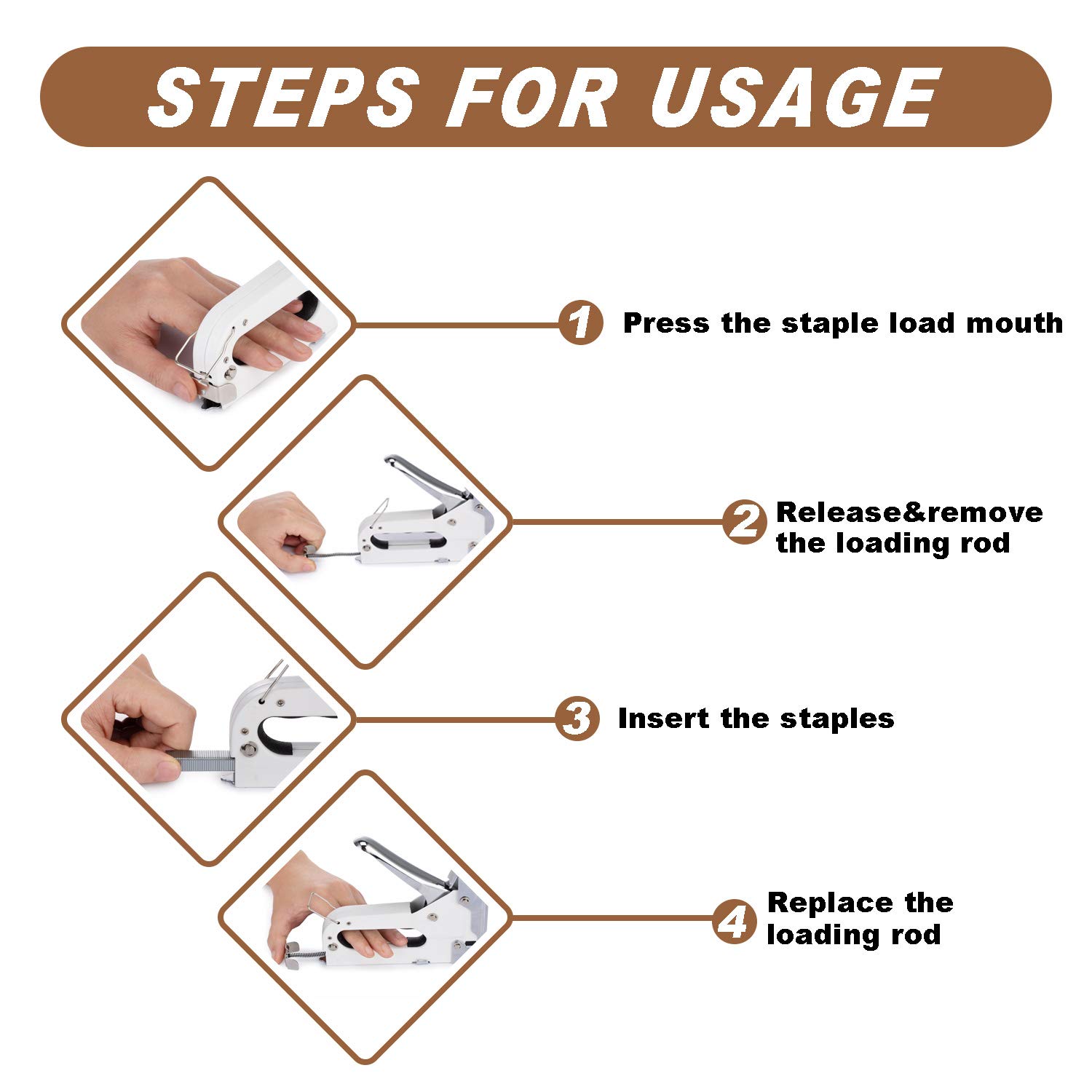 STEPS FOR USAGE

1 Press the staple load mouth

2 Release&remove the loading rod

3 Insert the staples

4 Replace the loading rod