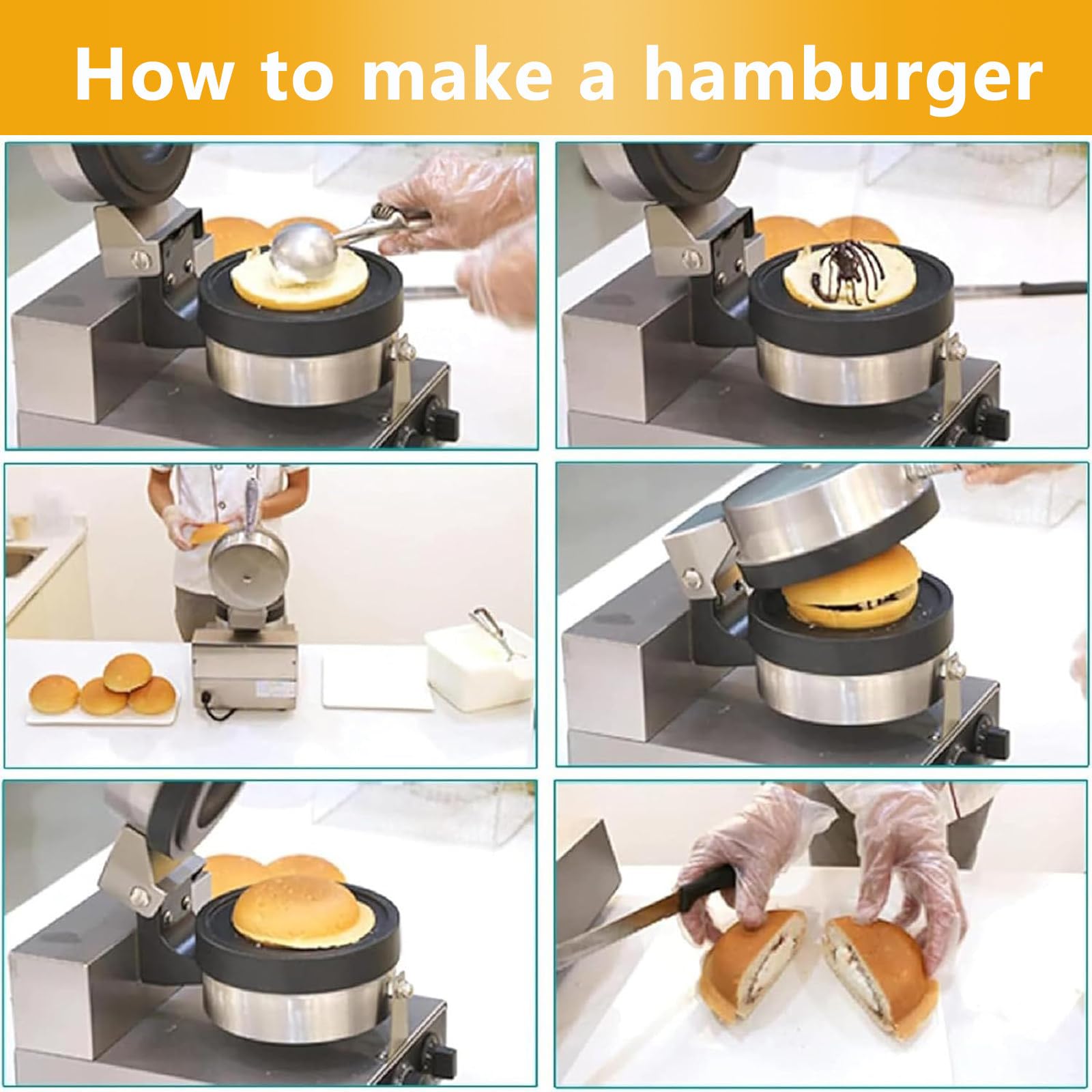 How to make a hamburger