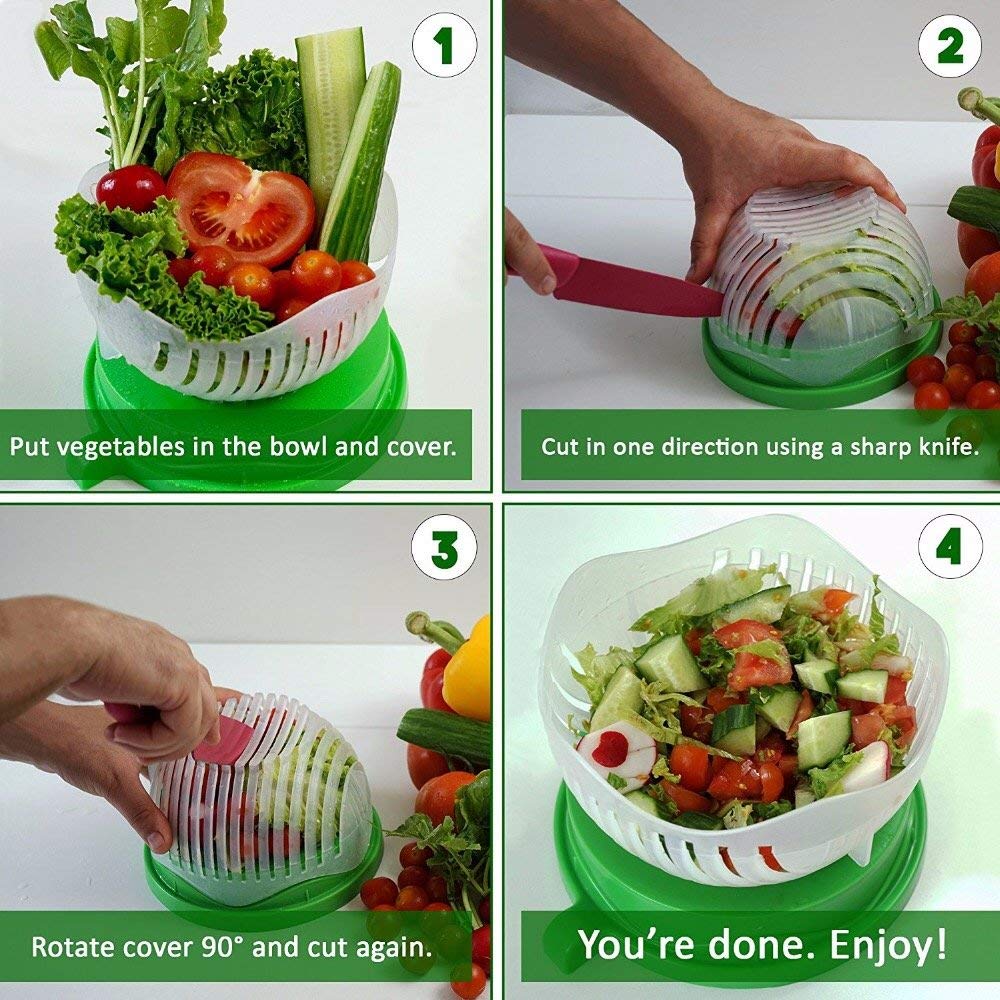 1

Put vegetables in the bowl and cover.

2

Cut in one direction using a sharp knife.

3

Rotate cover 90° and cut again.

4

You're done. Enjoy!