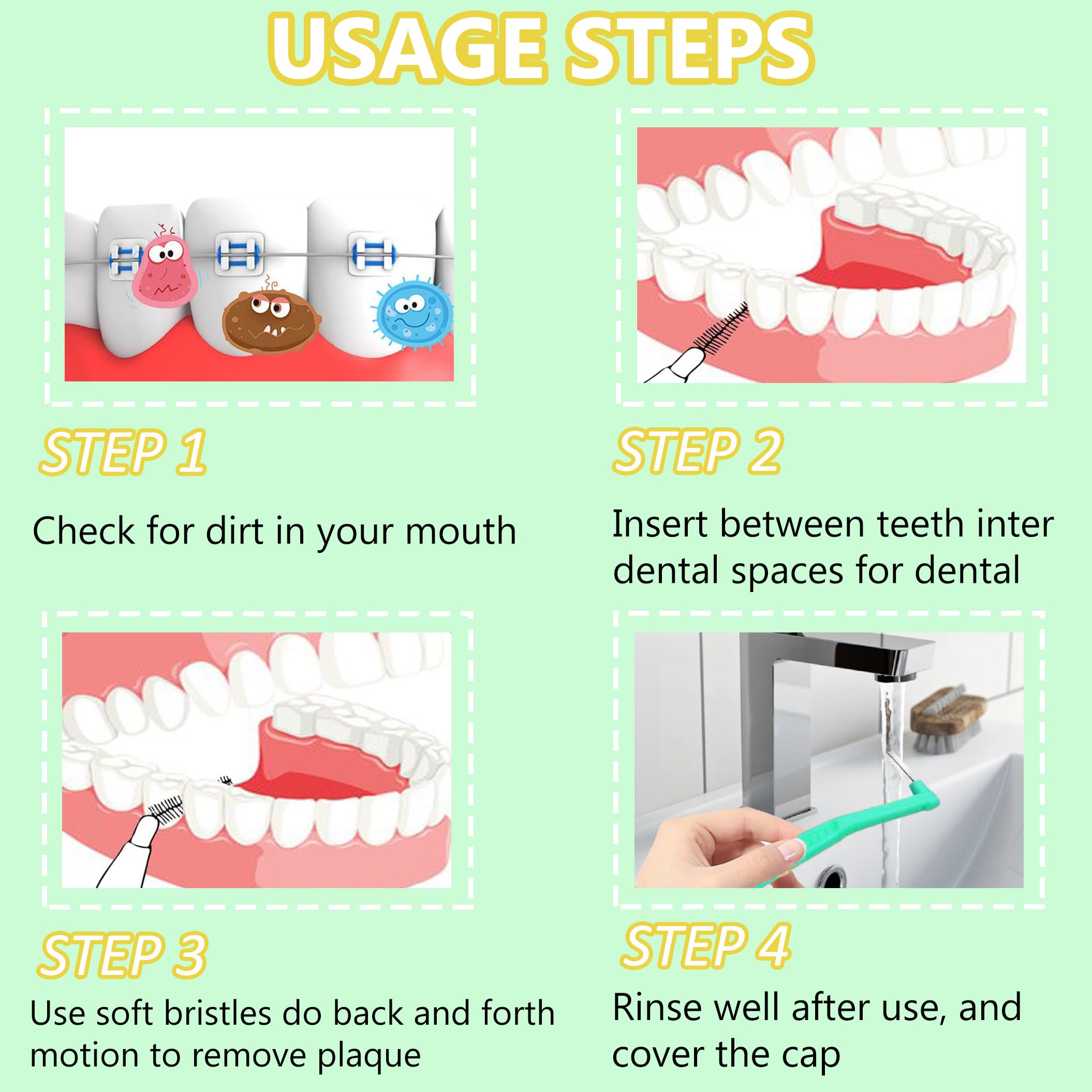 USAGE STEPS

STEP 1

Check for dirt in your mouth

STEP 2

Insert between teeth inter dental spaces for dental

STEP 3

Use soft bristles do back and forth motion to remove plaque

STEP 4

Rinse well after use, and cover the cap