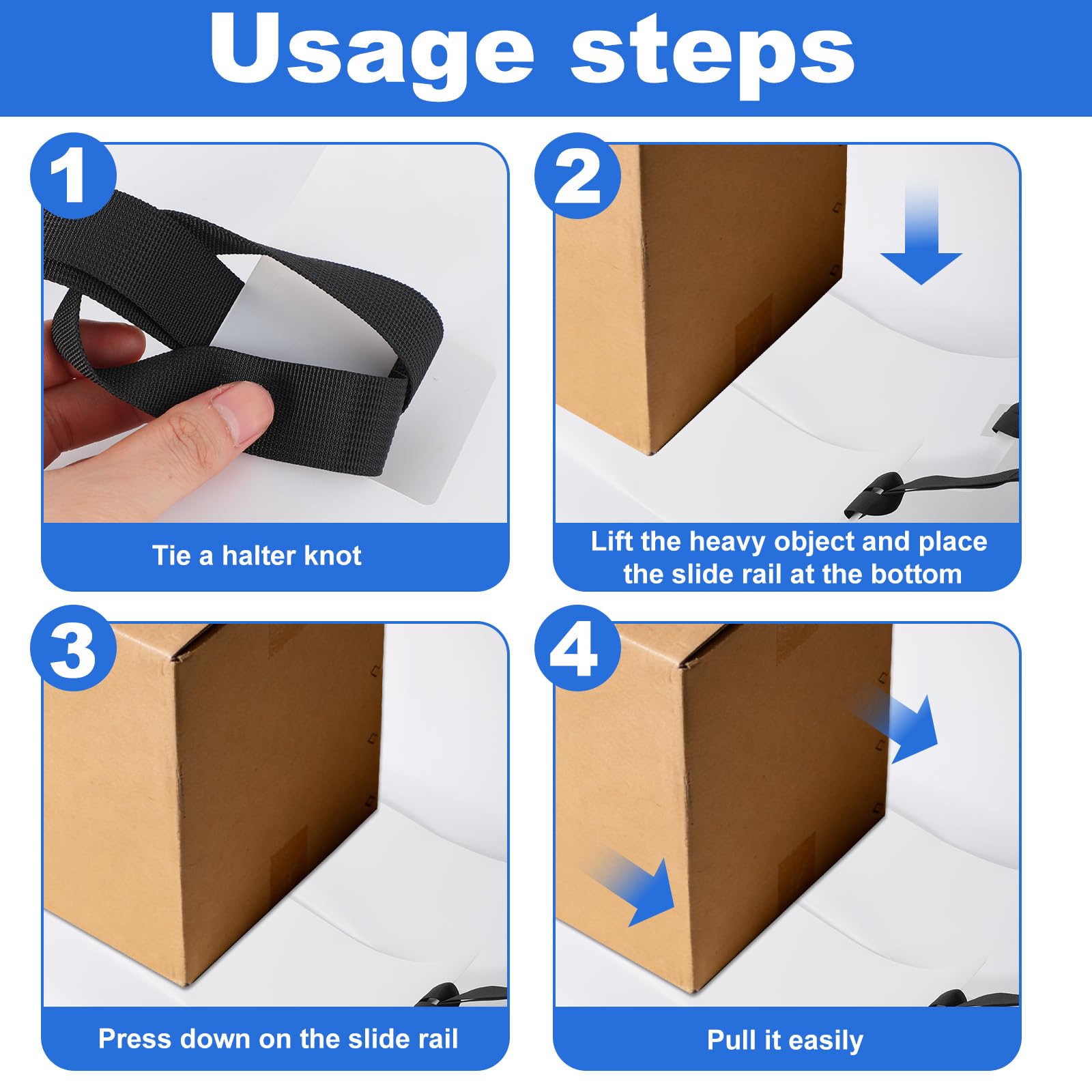 Usage steps

1
Tie a halter knot

2
Lift the heavy object and place the slide rail at the bottom

3
Press down on the slide rail

4
Pull it easily