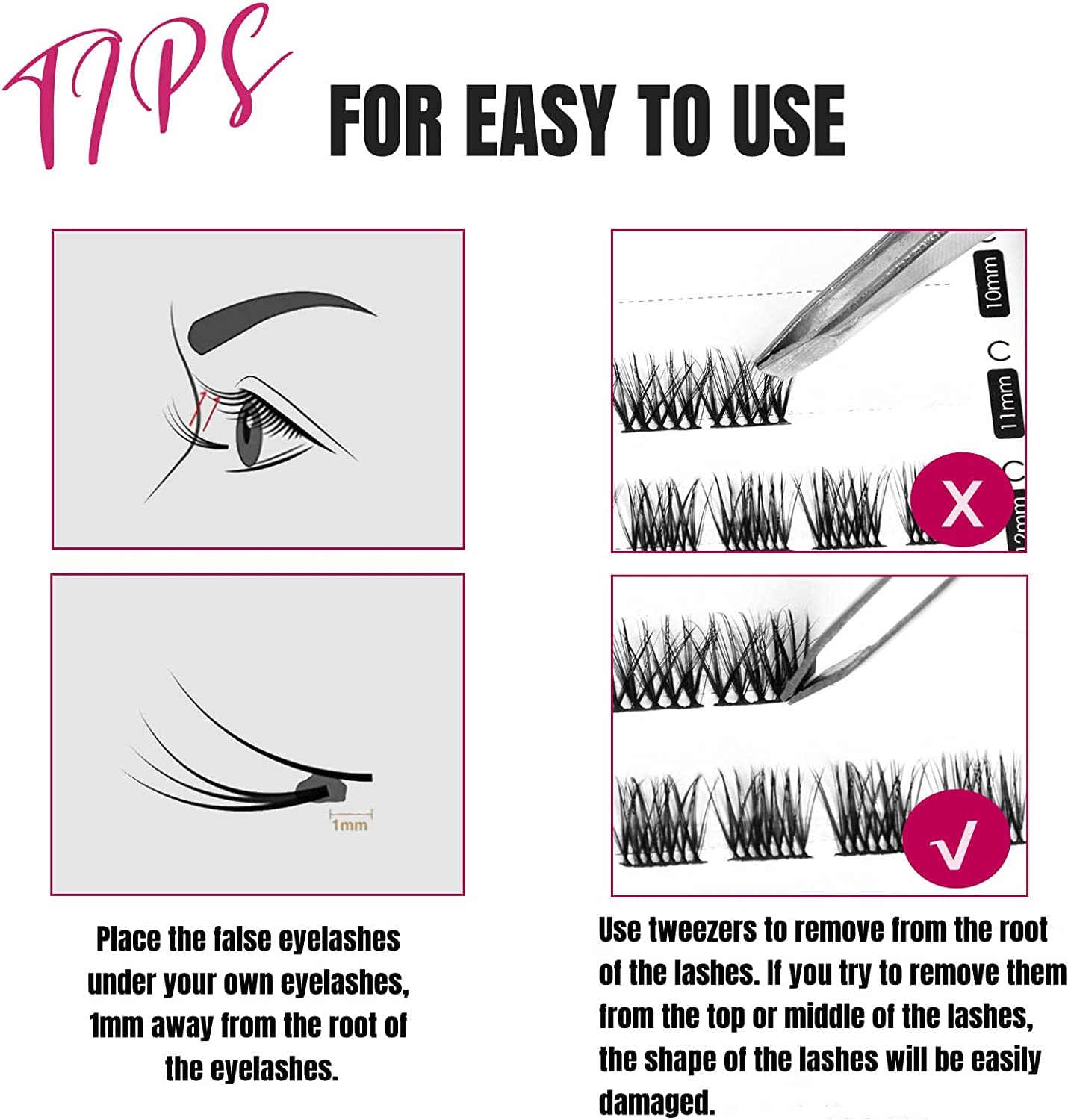 TIPS FOR EASY TO USE

1mm

Place the false eyelashes under your own eyelashes, 1mm away from the root of the eyelashes.

C 10mm

C 11mm

C 12mm

X

√

Use tweezers to remove from the root of the lashes. If you try to remove them from the top or middle of the lashes, the shape of the lashes will be easily damaged.