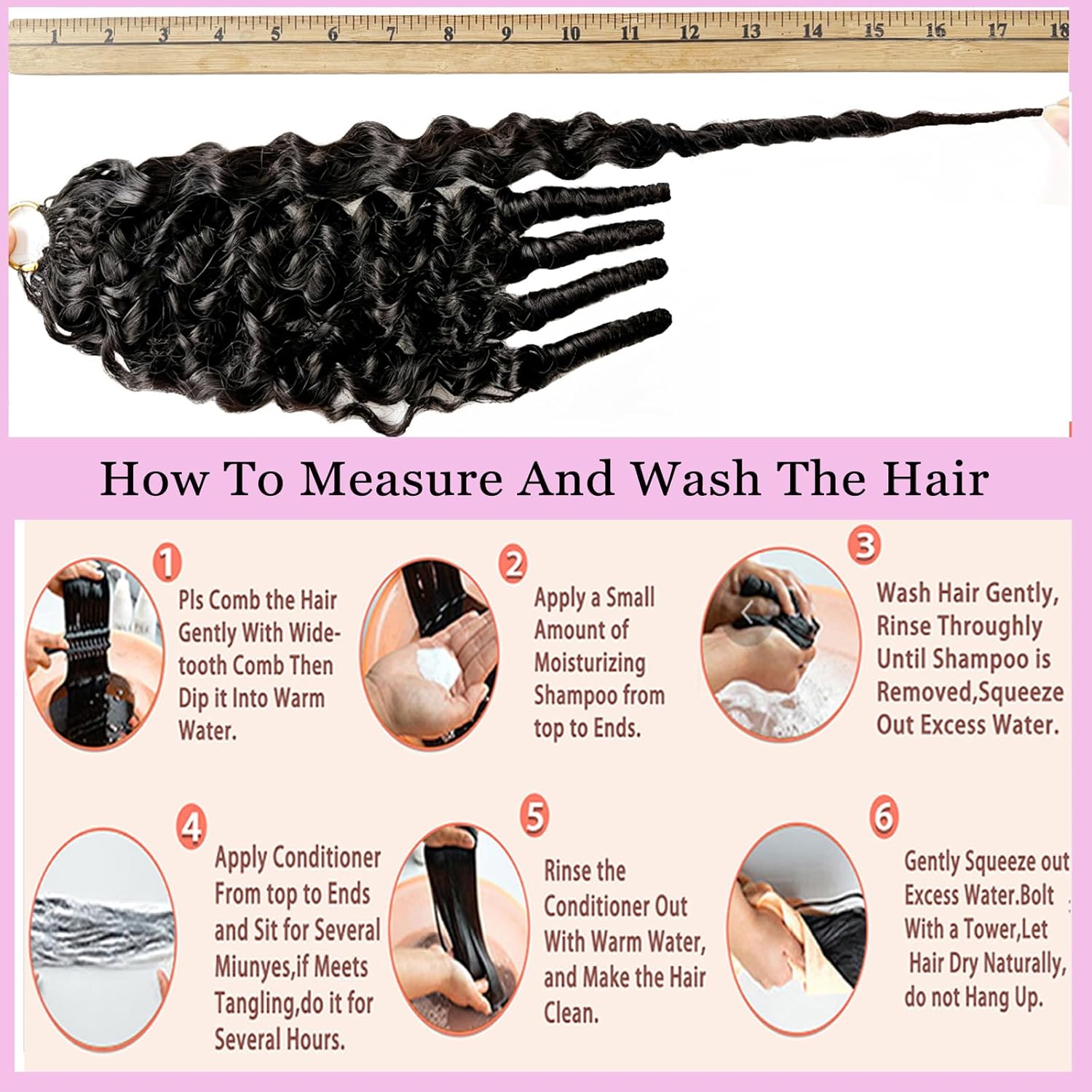 1 2 3 4 5 6 7 8 9 10 11 12 13 14 15 16 17 18

How To Measure And Wash The Hair

1
Pls Comb the Hair Gently With Wide-tooth Comb Then Dip it Into Warm Water.

2
Apply a Small Amount of Moisturizing Shampoo from top to Ends.

3
Wash Hair Gently, Rinse Throughly Until Shampoo is Removed,Squeeze Out Excess Water.

4
Apply Conditioner From top to Ends and Sit for Several Miunyes,if Meets Tangling,do it for Several Hours.

5
Rinse the Conditioner Out With Warm Water, and Make the Hair Clean.

6
Gently Squeeze out Excess Water.Bolt With a Tower,Let Hair Dry Naturally, do not Hang Up.