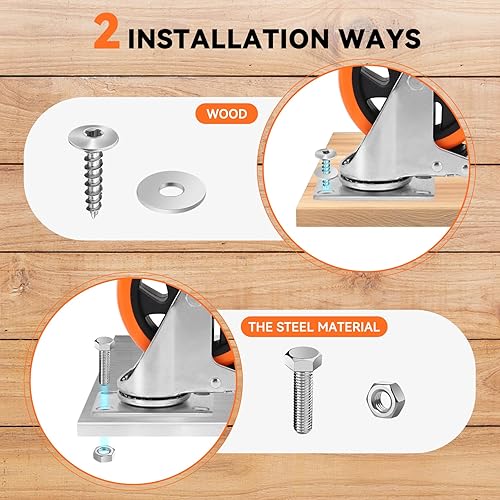 2 INSTALLATION WAYS

WOOD

THE STEEL MATERIAL