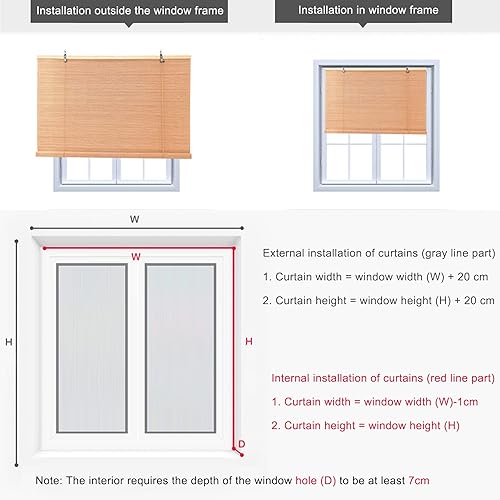 Installation outside the window frame

Installation in window frame

W

W

H

H

D

External installation of curtains (gray line part)

1. Curtain width = window width (W) + 20 cm

2. Curtain height = window height (H) + 20 cm

Internal installation of curtains (red line part)

1. Curtain width = window width (W)-1cm

2. Curtain height = window height (H)

Note: The interior requires the depth of the window hole (D) to be at least 7cm