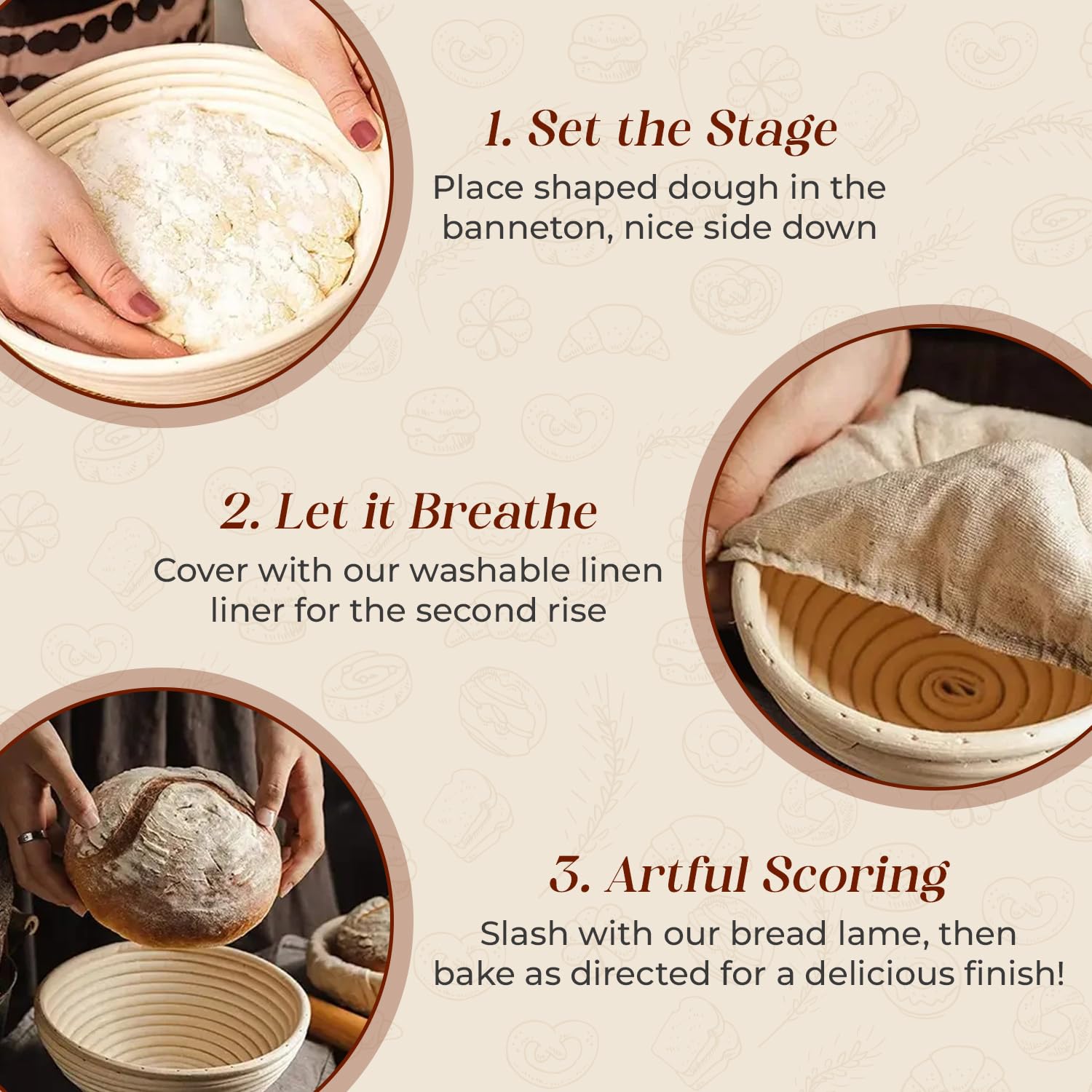 1. Set the Stage
Place shaped dough in the banneton, nice side down

2. Let it Breathe
Cover with our washable linen liner for the second rise

3. Artful Scoring
Slash with our bread lame, then bake as directed for a delicious finish!