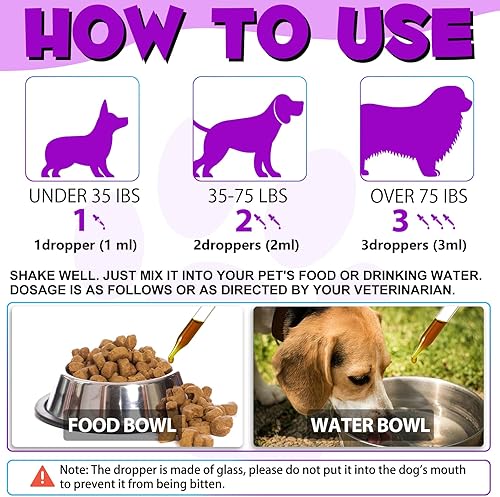 HOW TO USE

UNDER 35 IBS
1
1dropper (1 ml)

35-75 LBS
2
2droppers (2ml)

OVER 75 IBS
3
3droppers (3ml)

SHAKE WELL. JUST MIX IT INTO YOUR PET'S FOOD OR DRINKING WATER. DOSAGE IS AS FOLLOWS OR AS DIRECTED BY YOUR VETERINARIAN.

FOOD BOWL

WATER BOWL

Note: The dropper is made of glass, please do not put it into the dog's mouth to prevent it from being bitten.