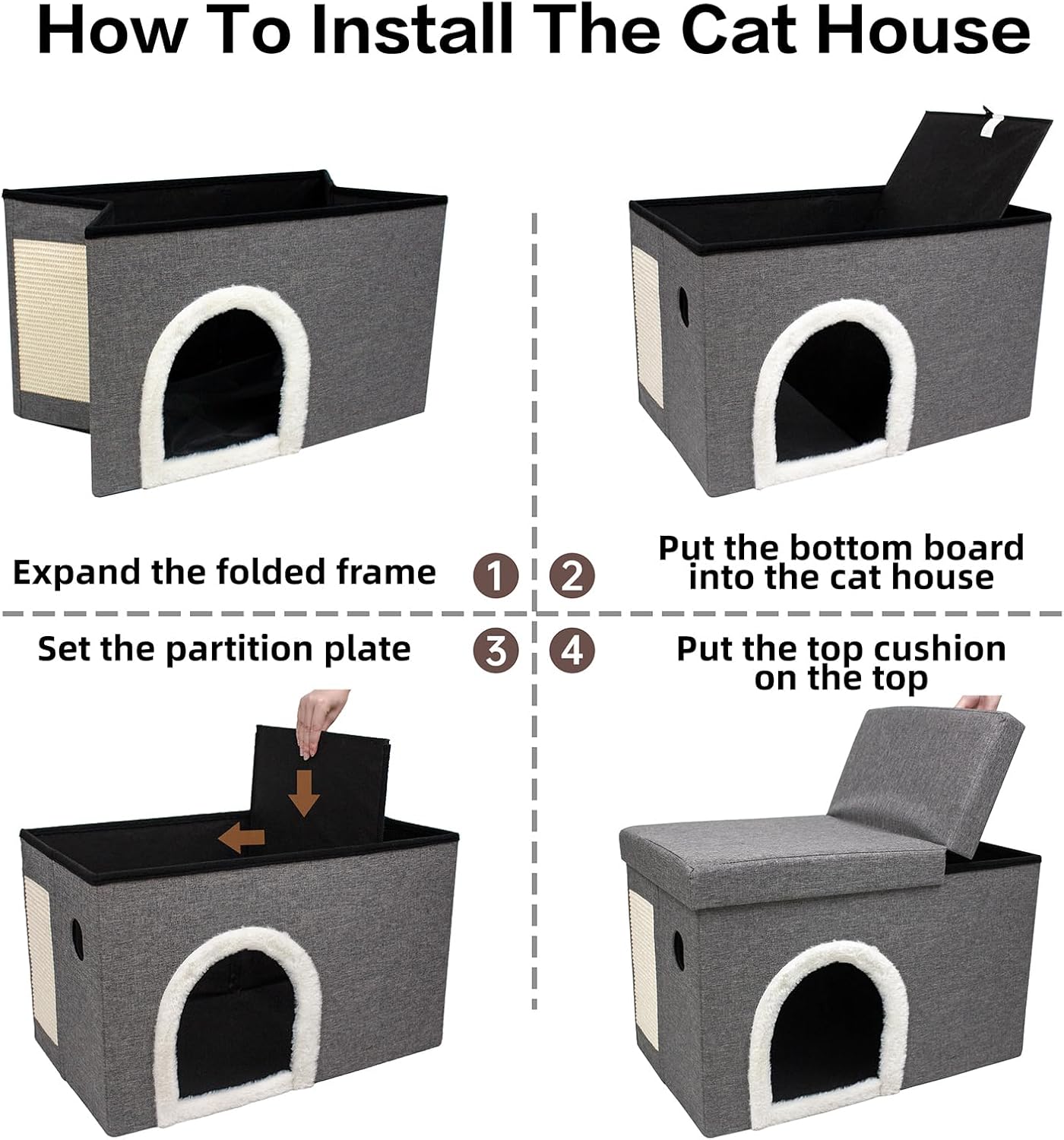 How To Install The Cat House

Expand the folded frame 1

2 Put the bottom board into the cat house

Set the partition plate 3

4 Put the top cushion on the top